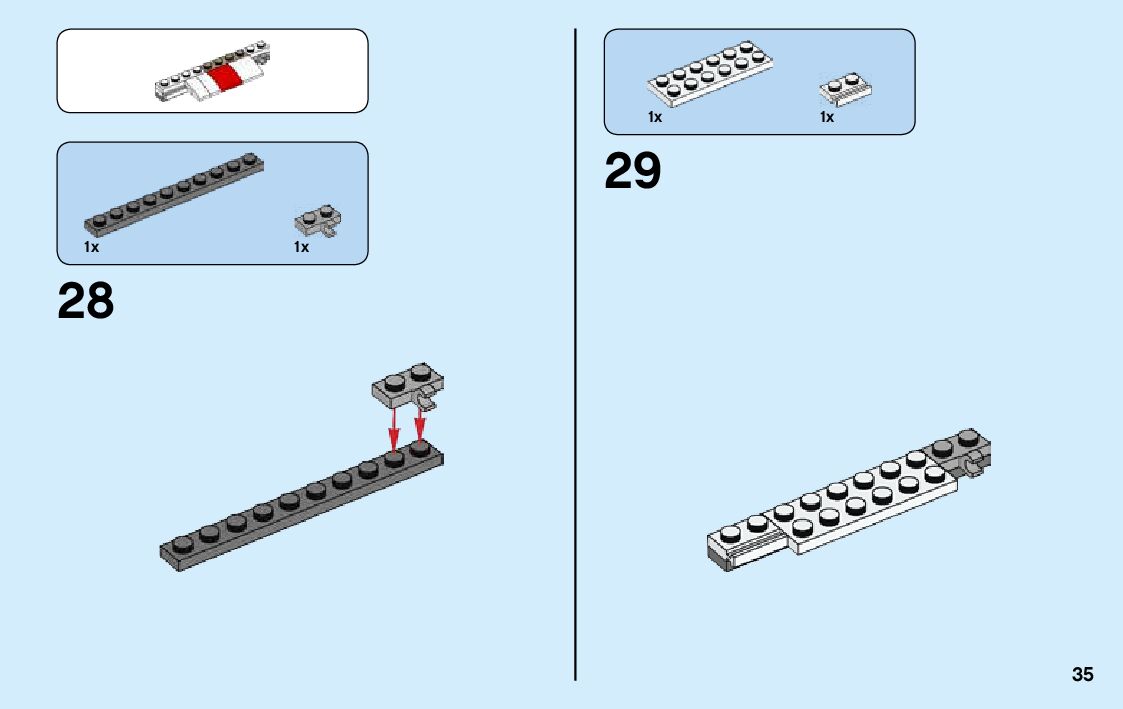 1x

1x

28

1x

1x

29

35