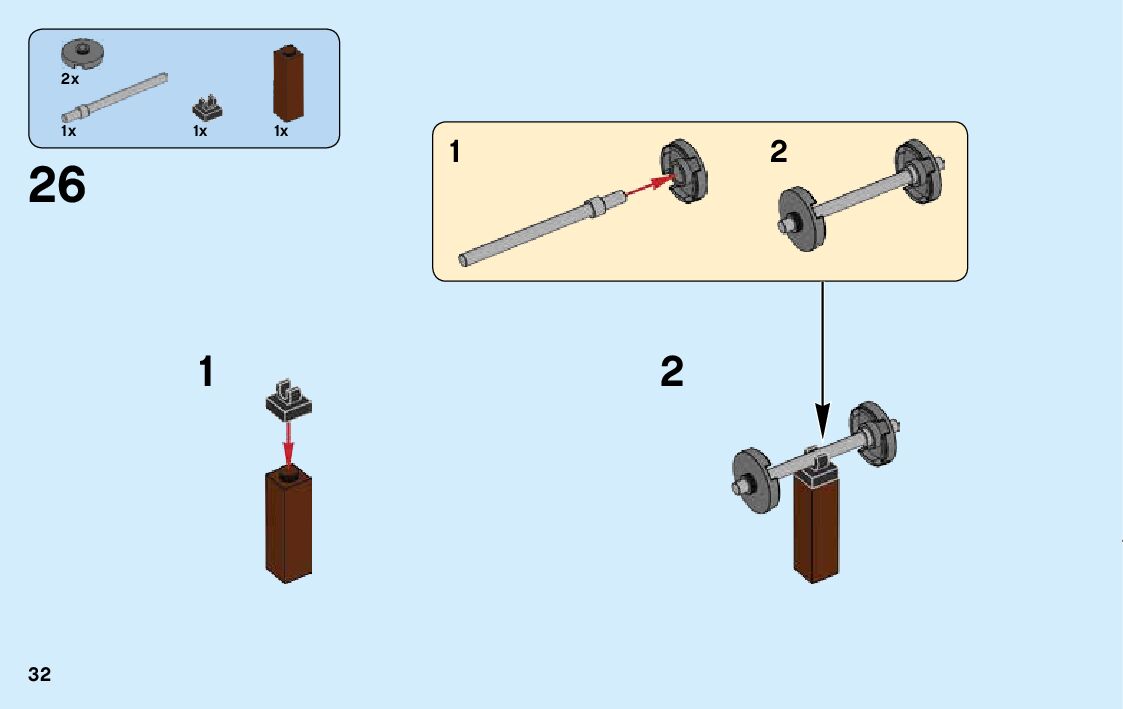 2x
1x
1x
1x

26

1
2

1

2

32