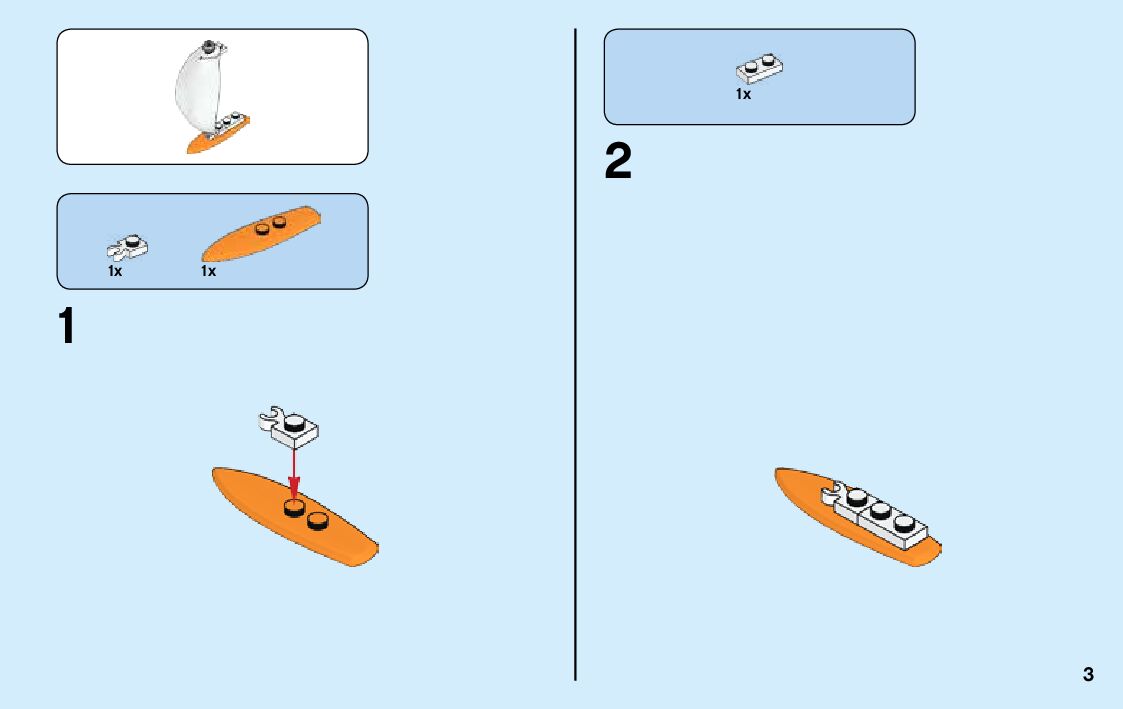 1x 1x

1

1x

2

3