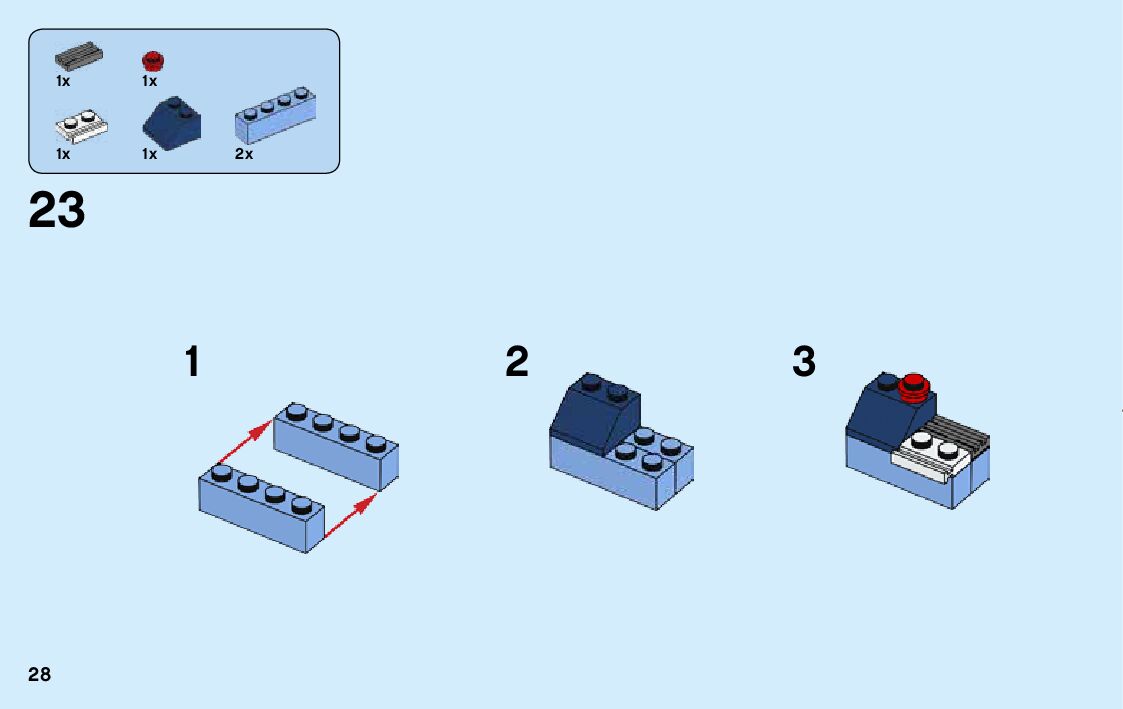 1x 1x

1x 1x 2x

23

1

2

3

28