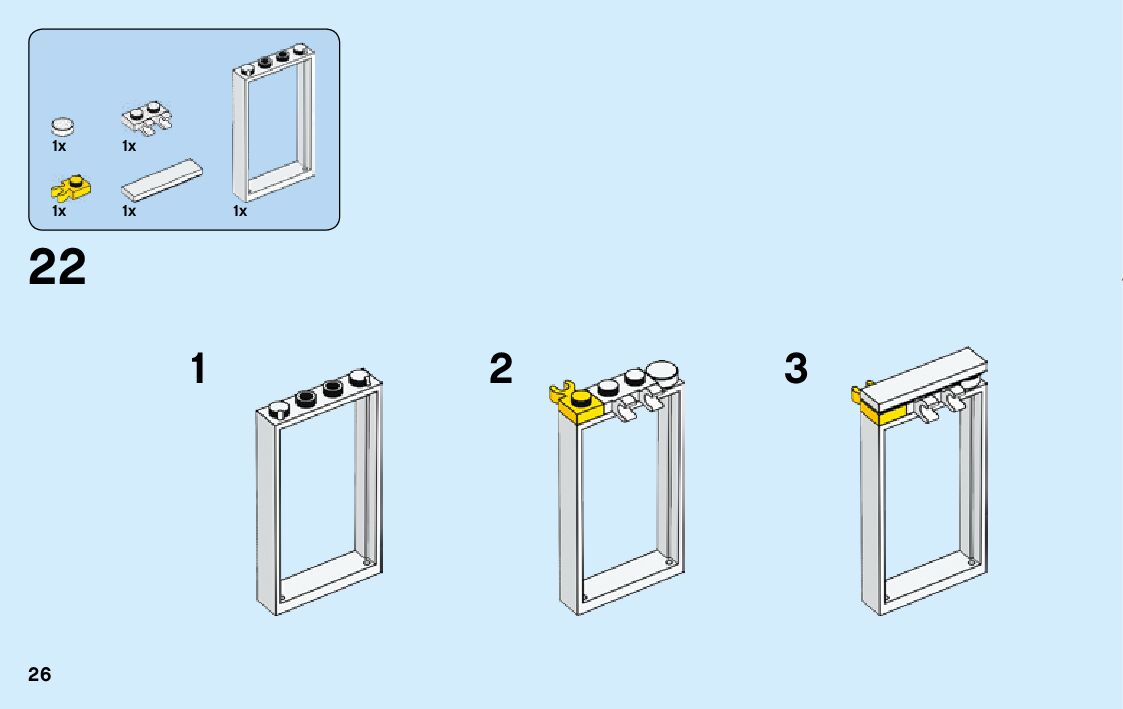 1x
1x
1x
1x
1x

22

1

2

3

26