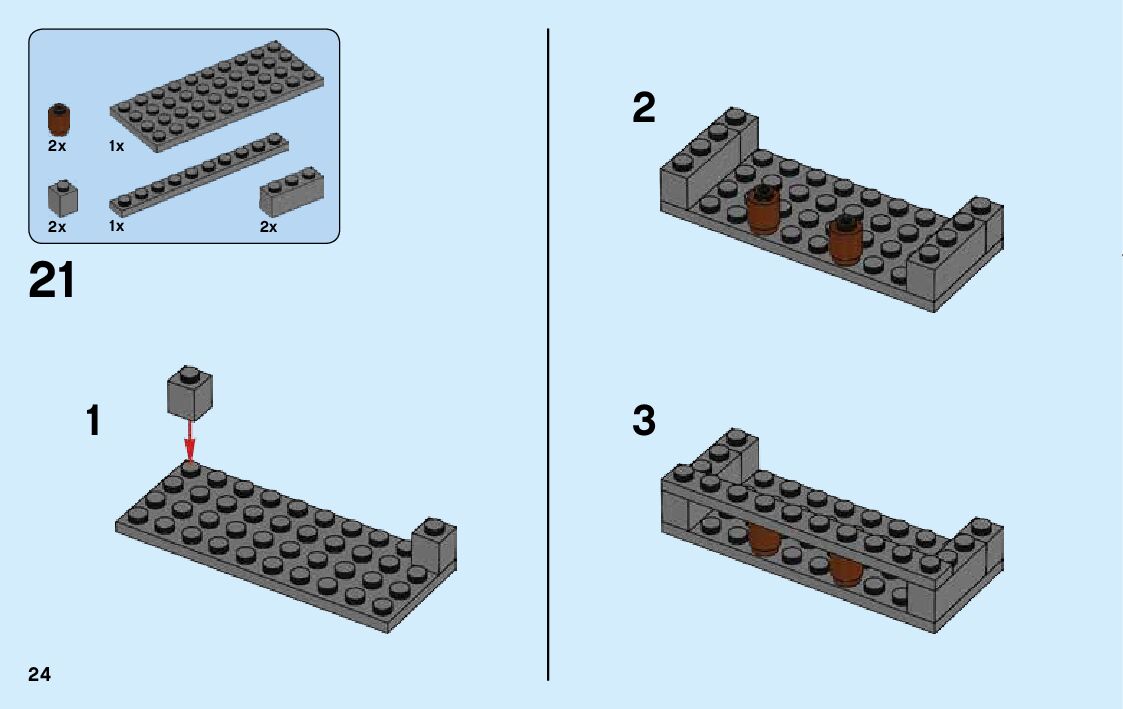 2x
1x
2x
1x
2x

21

1

2

3

24