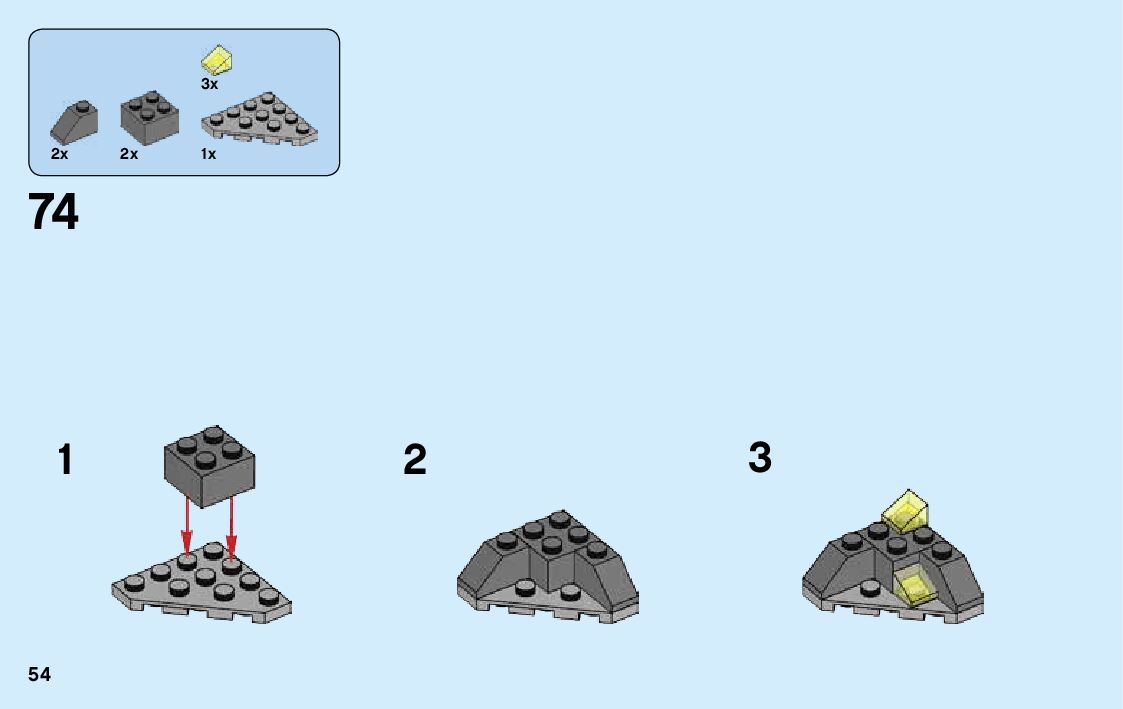 3x
2x
2x
1x

74

1

2

3

54