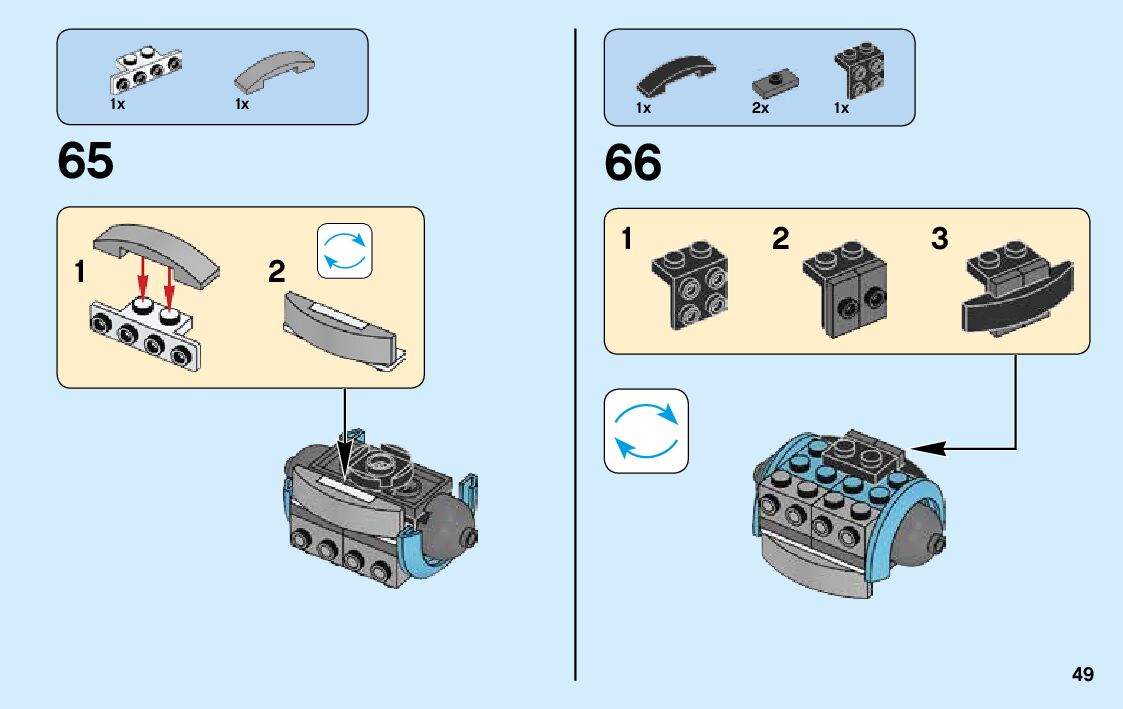 1x 1x

65

1

2

1x 2x 1x

66

1

2

3

49