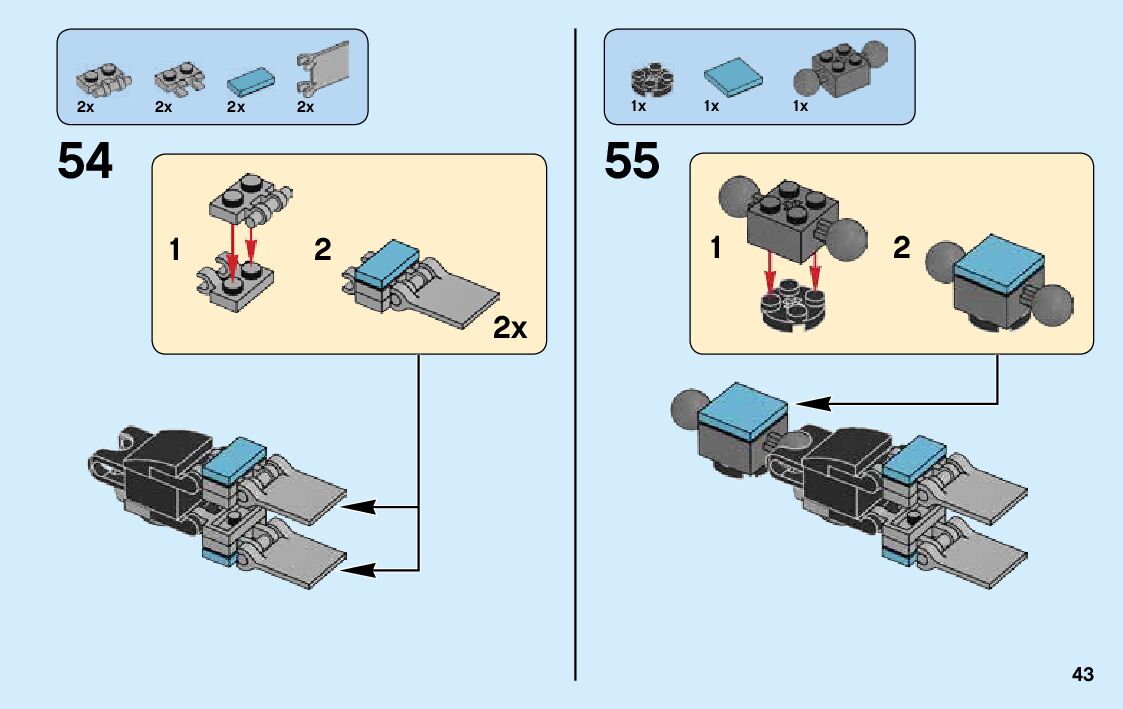 2x 2x 2x 2x

54

1

2

2x

1x 1x 1x

55

1

2

43