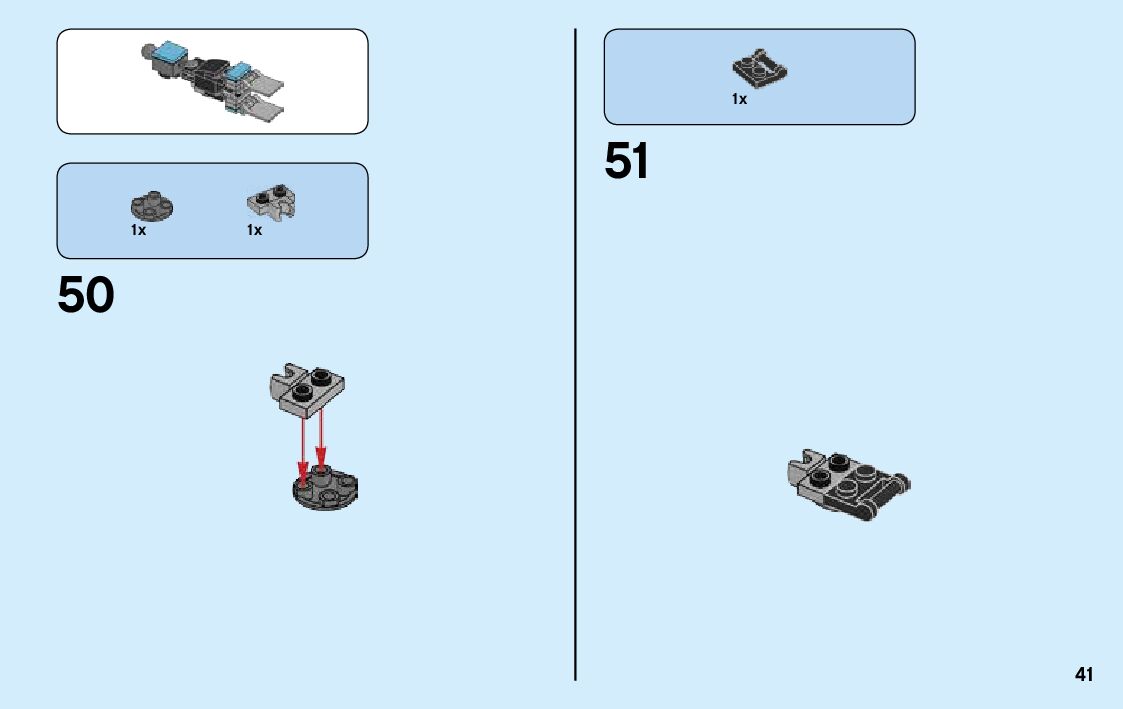 1x

1x

50

1x

51

41