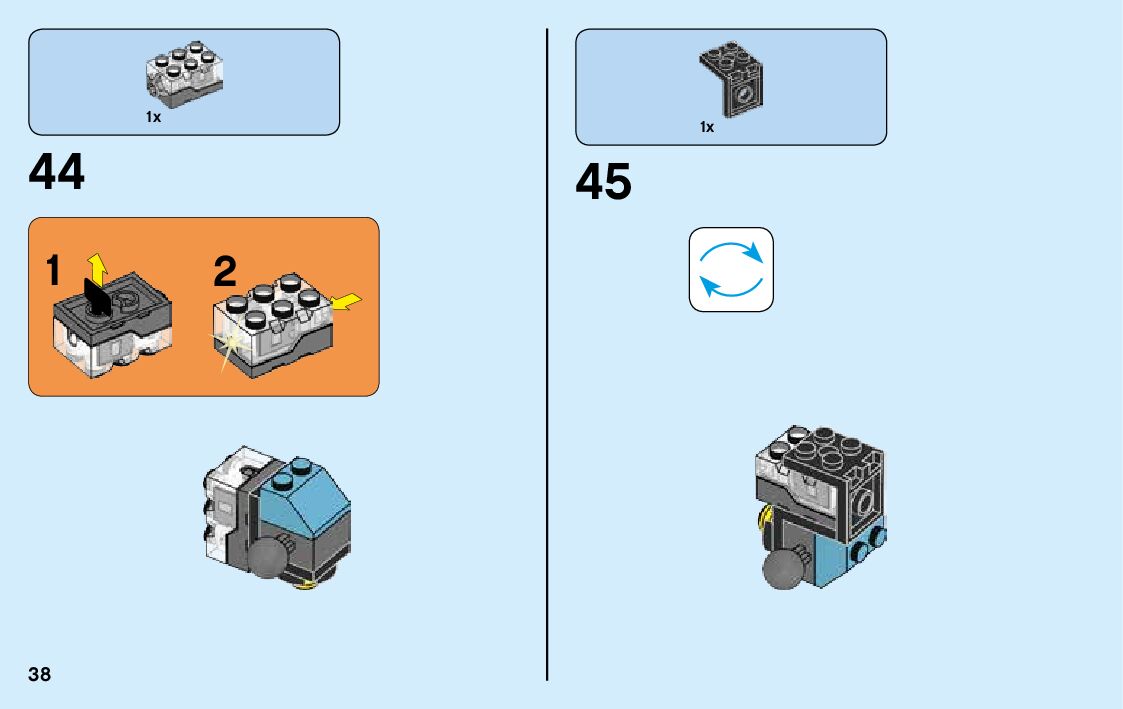 1x

44

1

2

38

1x

45