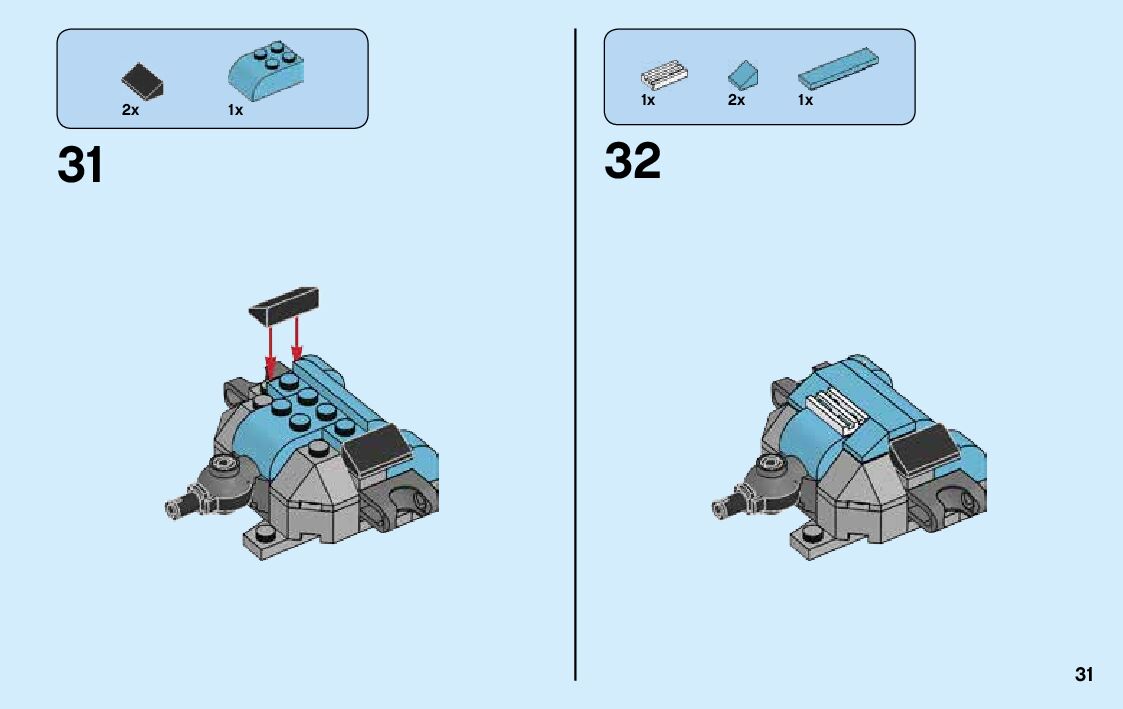 2x 1x

31

1x 2x 1x

32

31