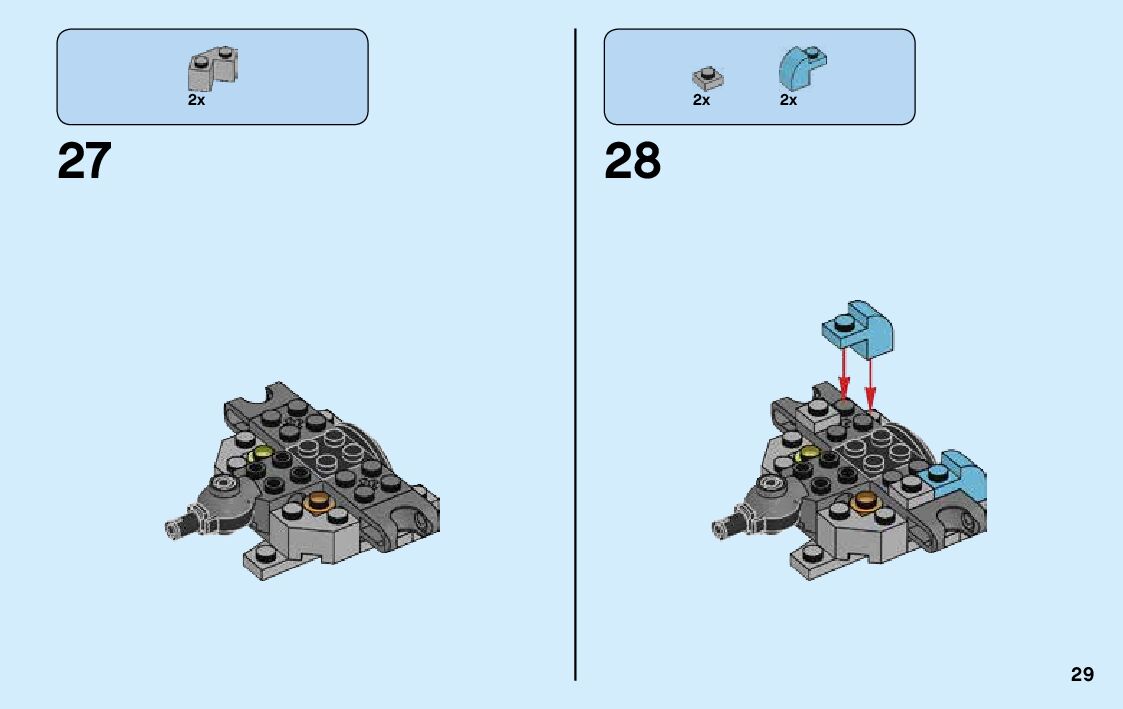 2x

27

2x 2x

28

29