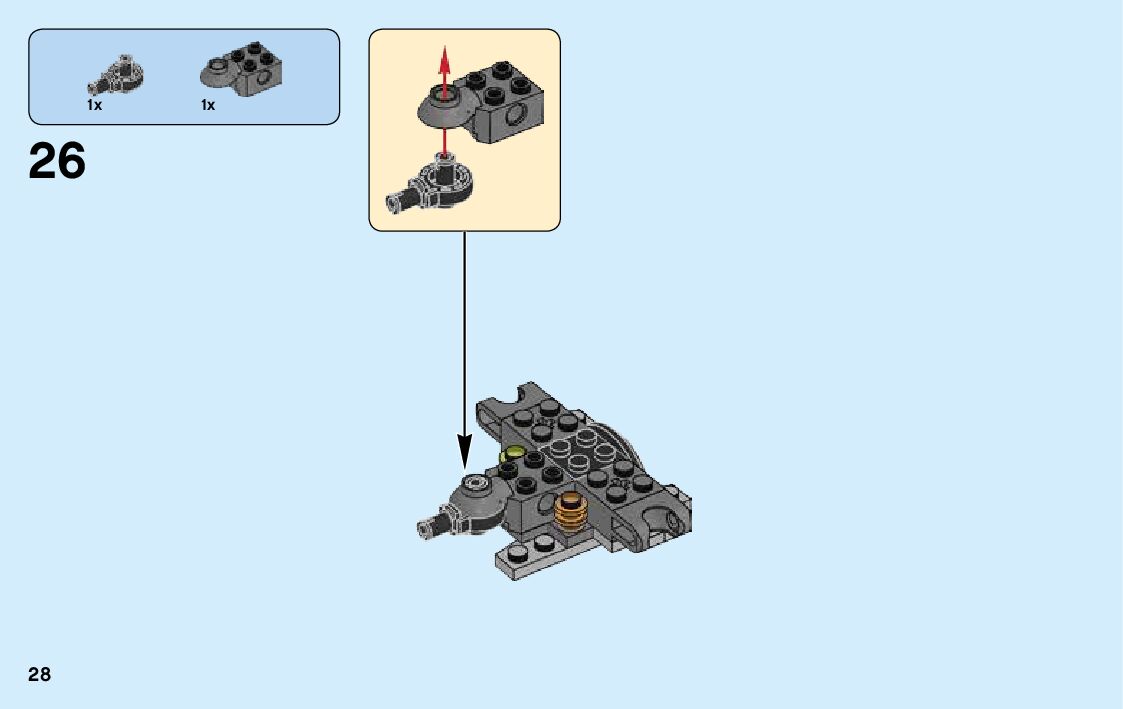 1x 1x

26

28