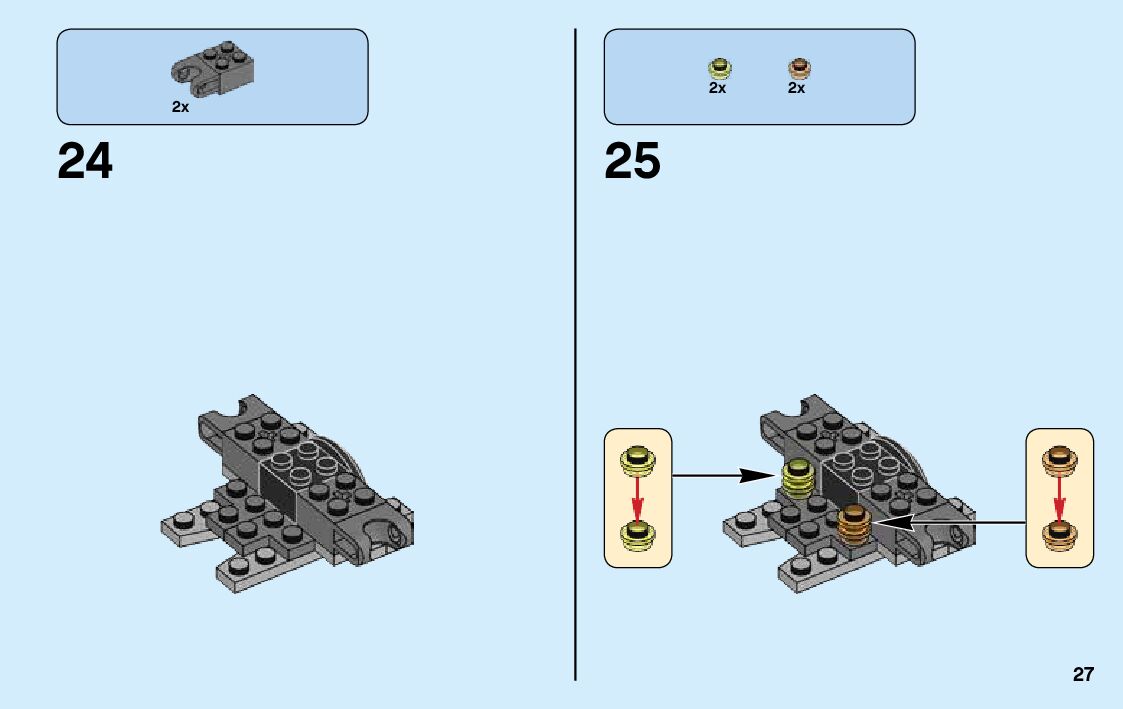 2x

24

2x 2x

25

27