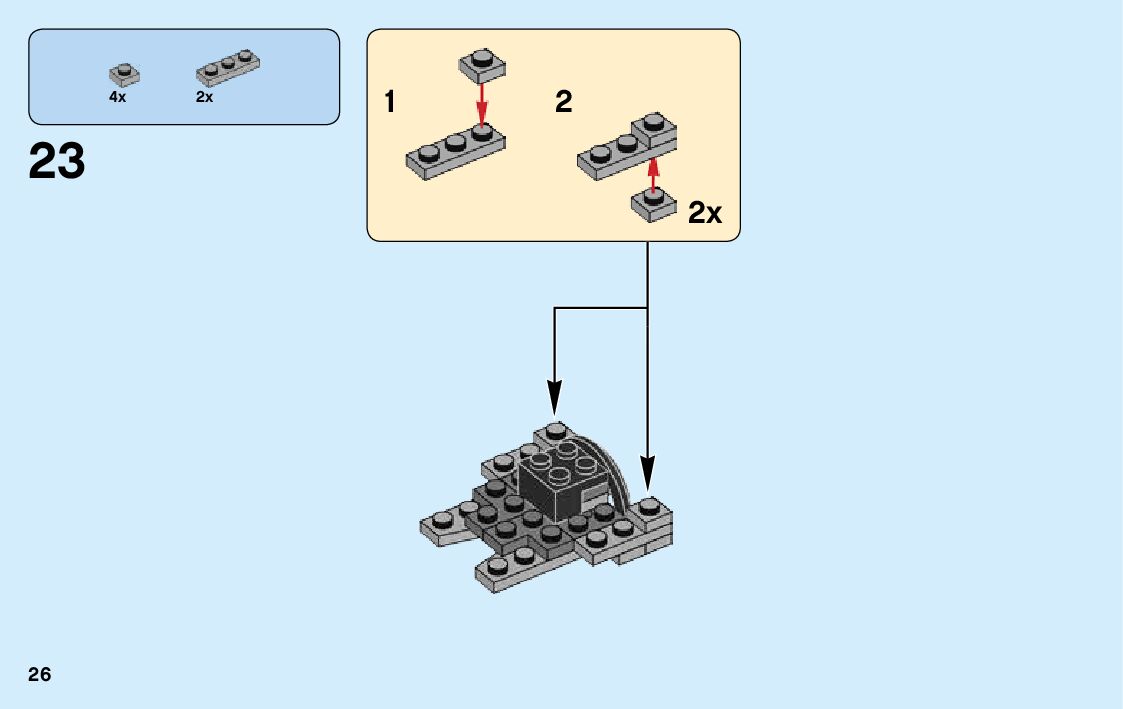 4x
2x

23

1

2

2x

26