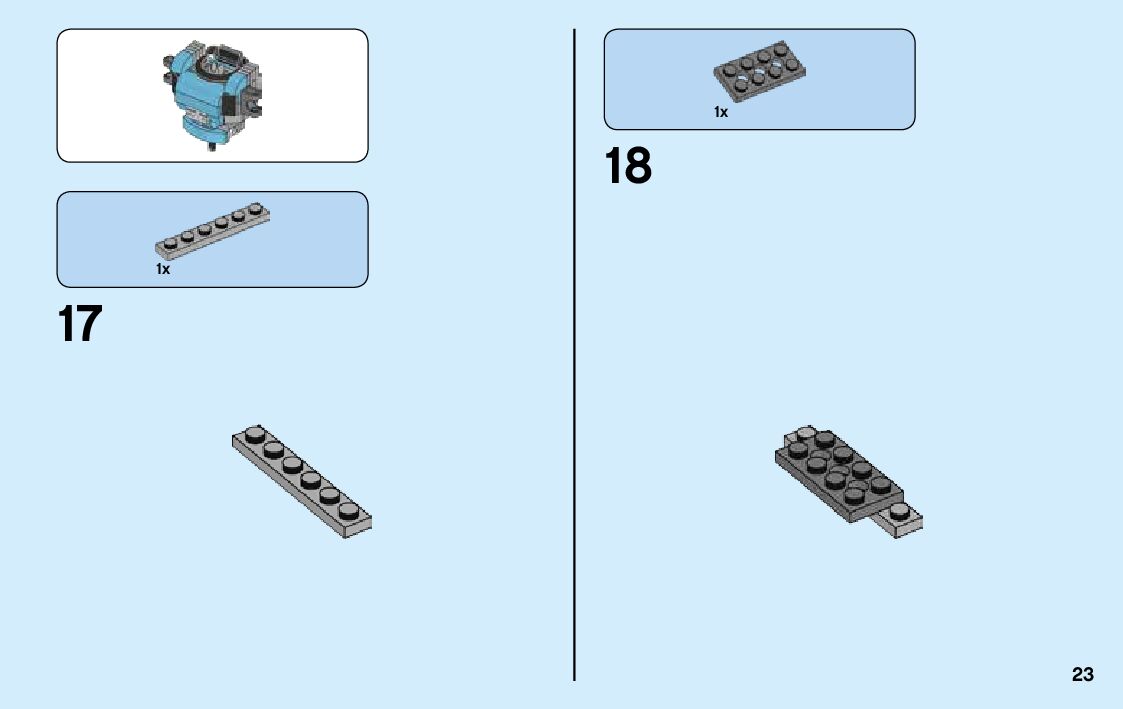 1x

17

1x

18

23