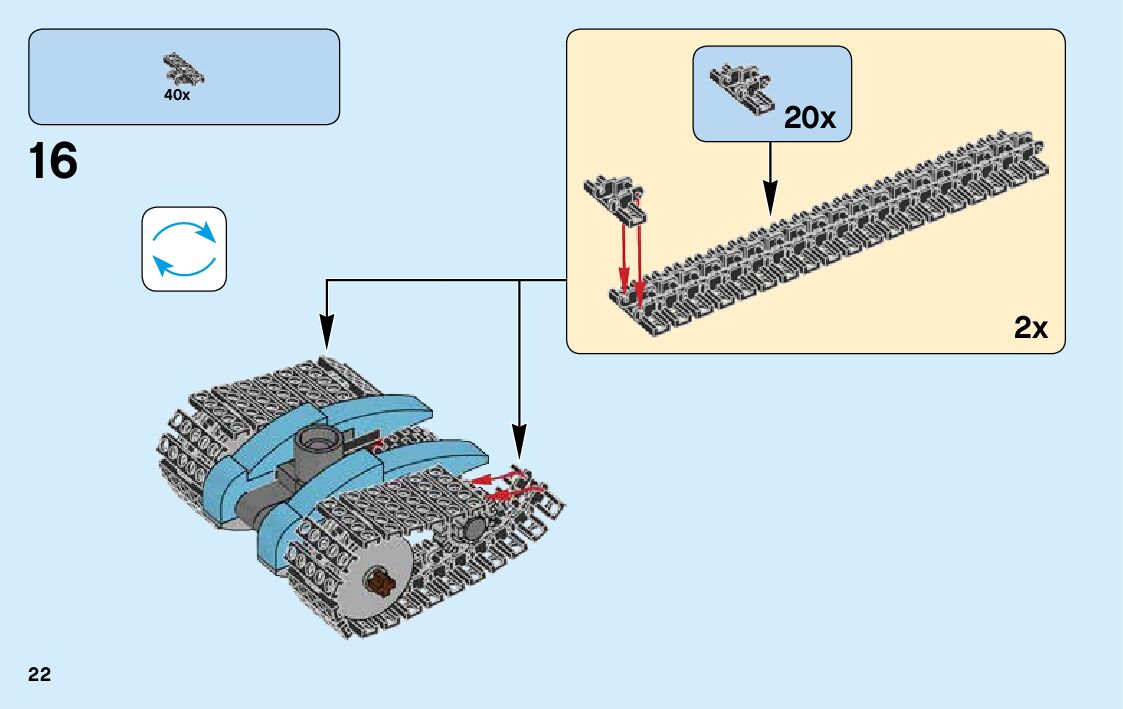 40x

16

20x

2x

22