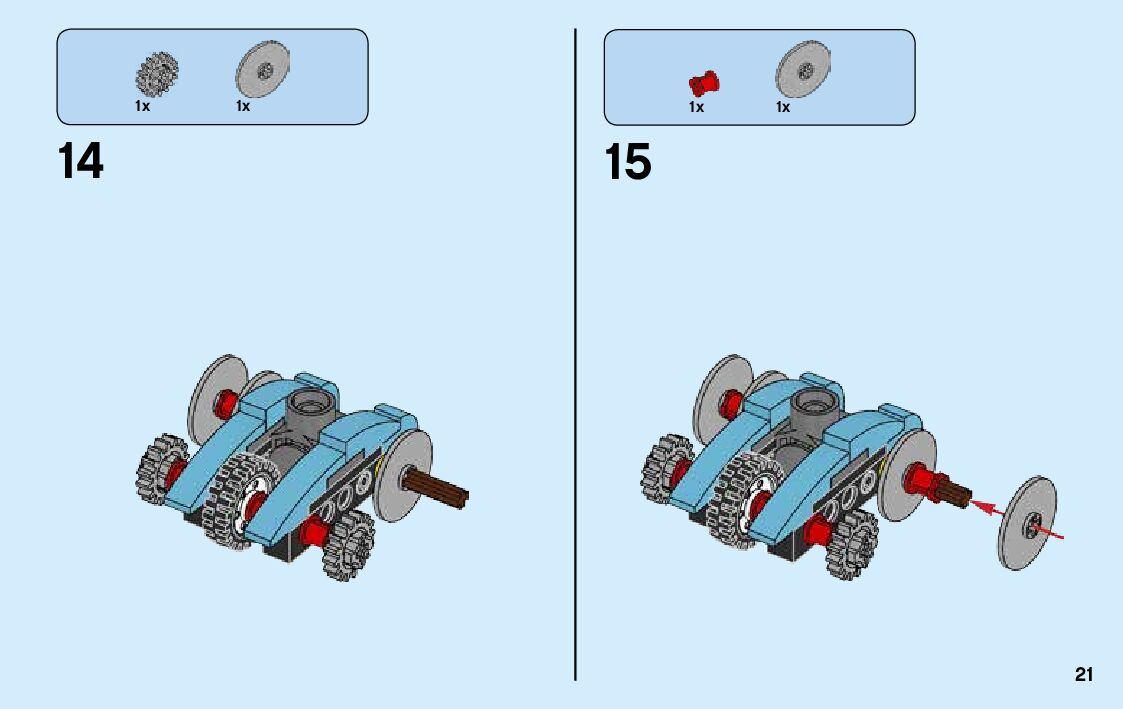 1x 1x

14

1x 1x

15

21