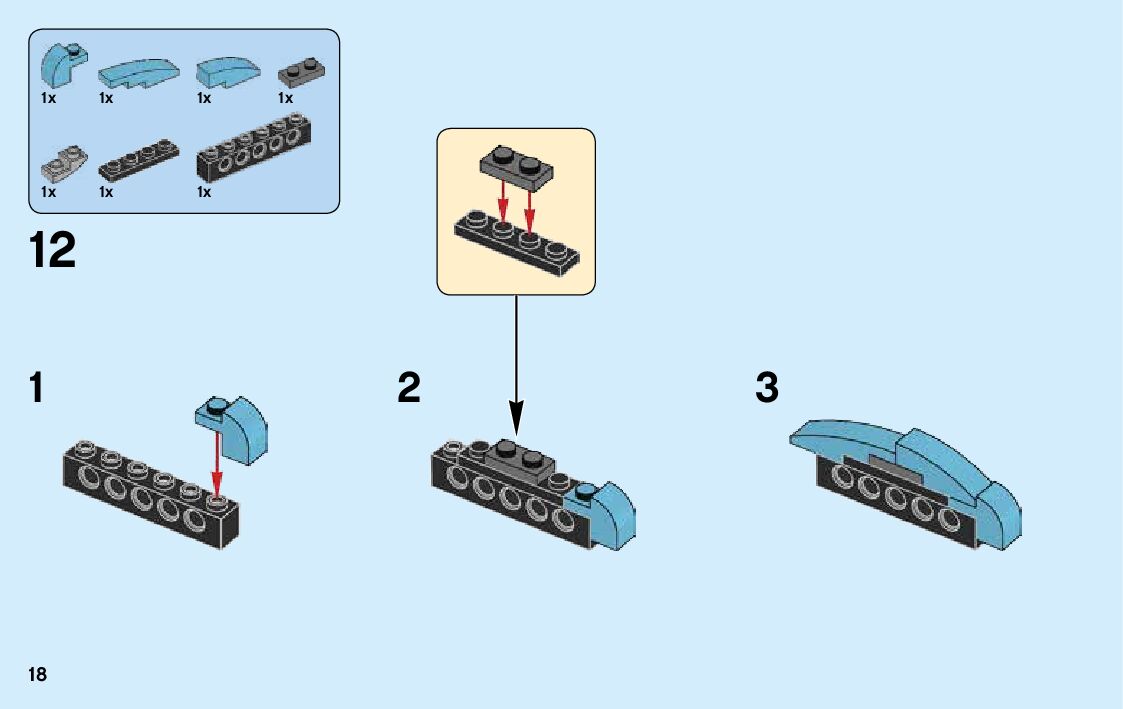 1x 1x 1x 1x

1x 1x 1x

12

1

2

3

18