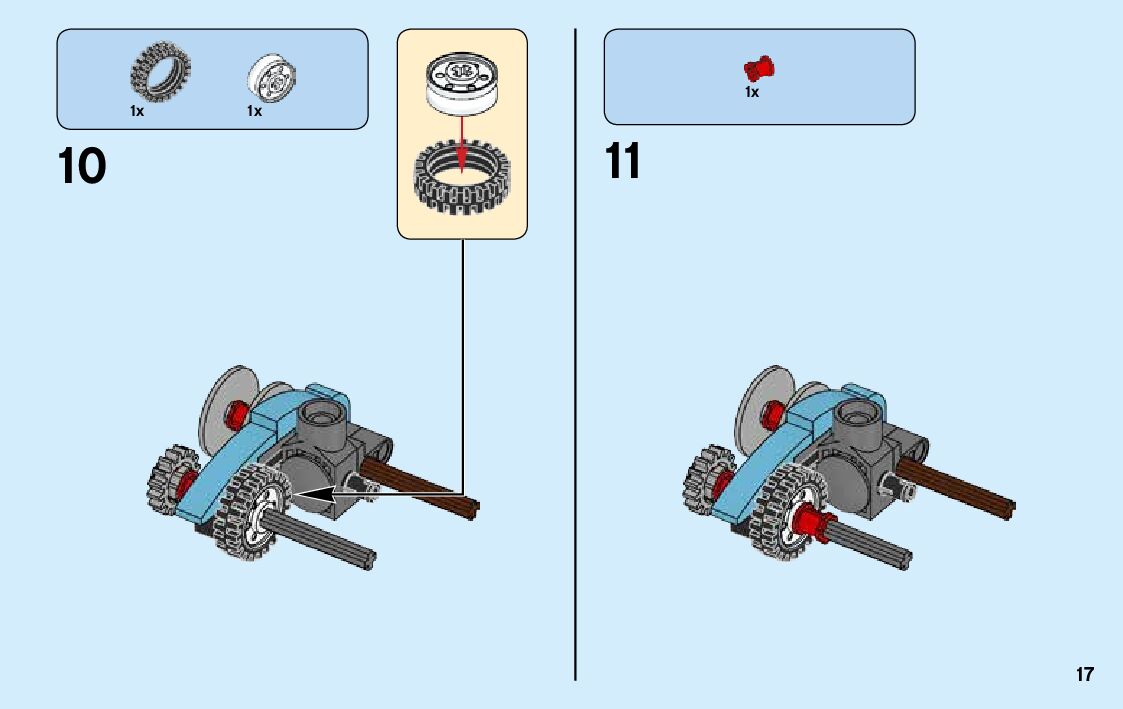 1x 1x

10

1x

11

17