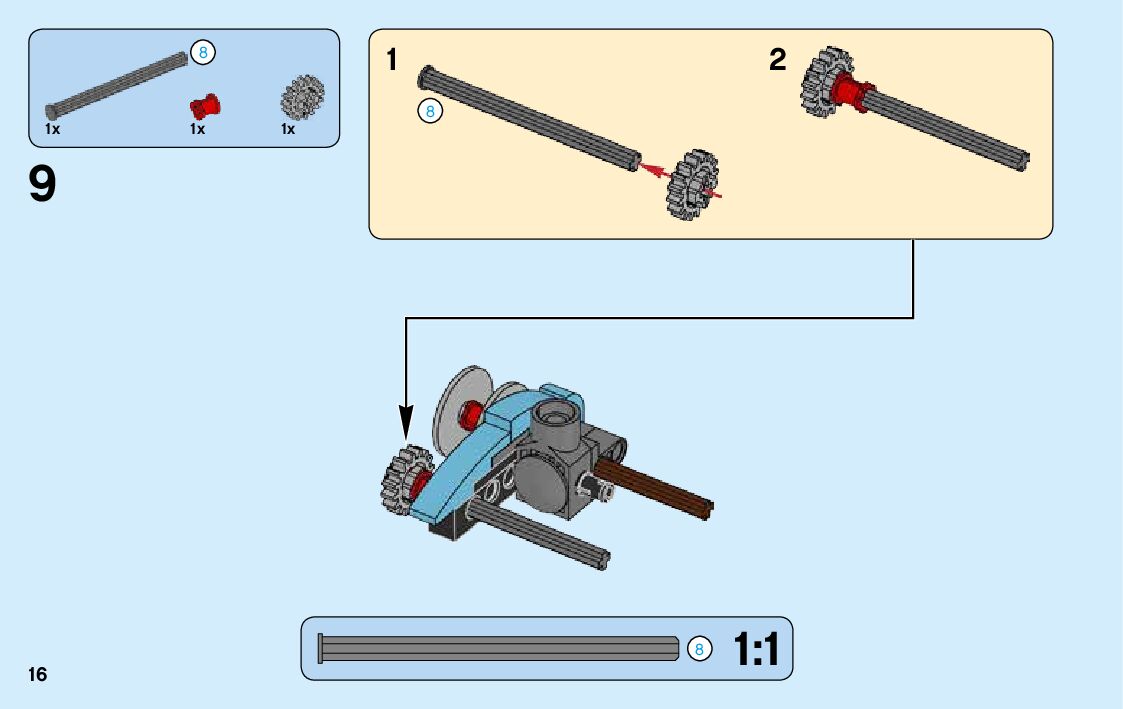 8
1x
1x
1x

9

1
8

2

8
1:1

16