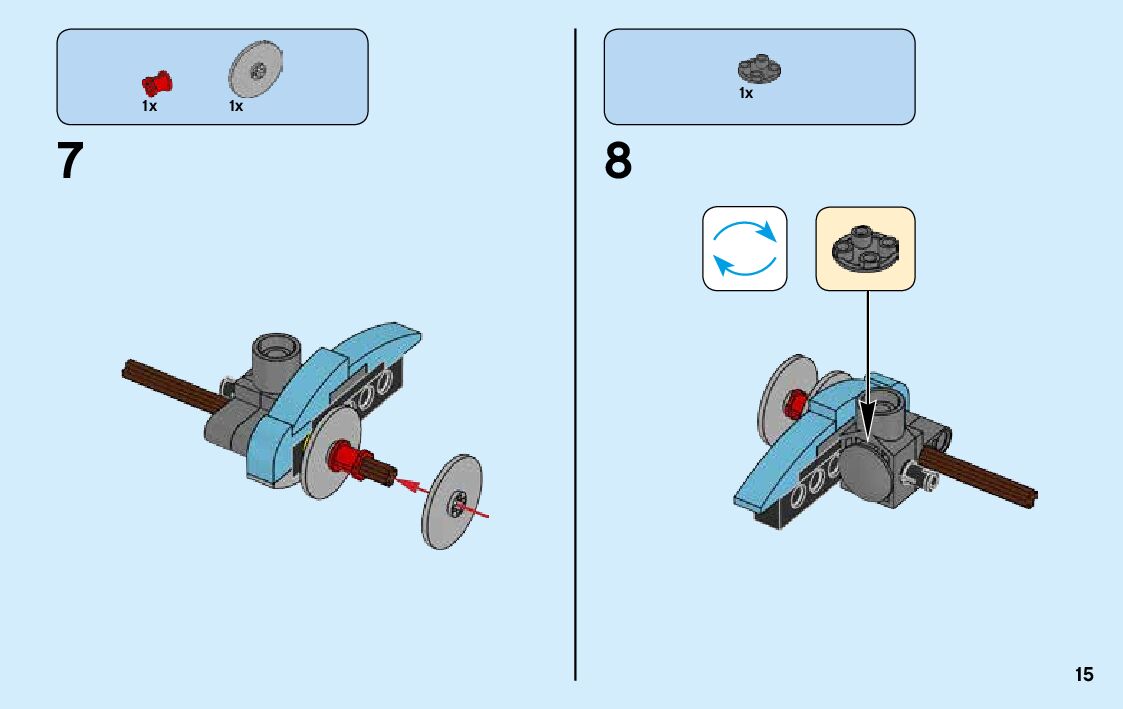 1x 1x

7

1x

8

15