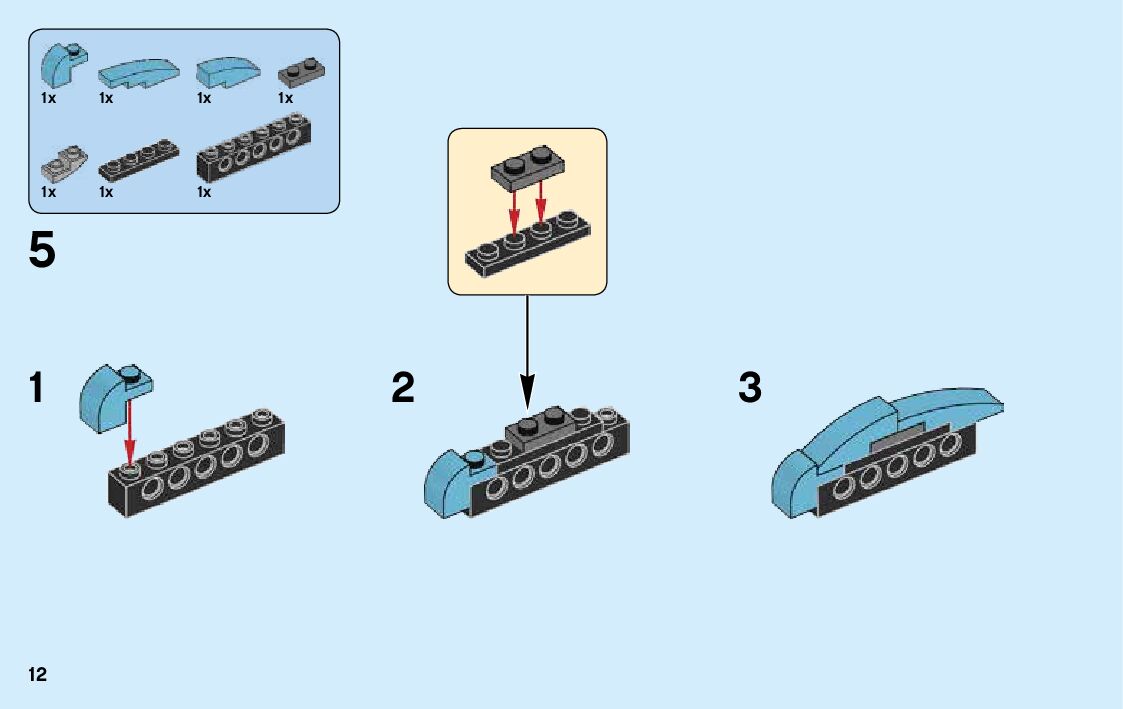 1x 1x 1x 1x

1x 1x 1x

5

1

2

3

12