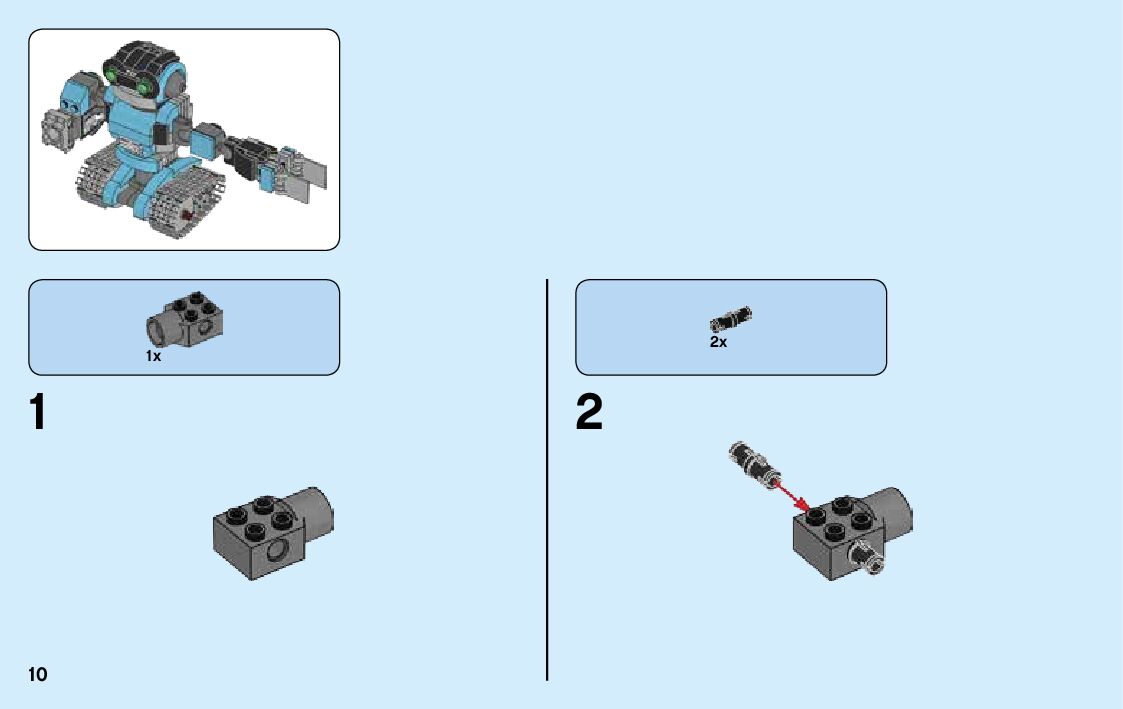 1x

1

2x

2

10