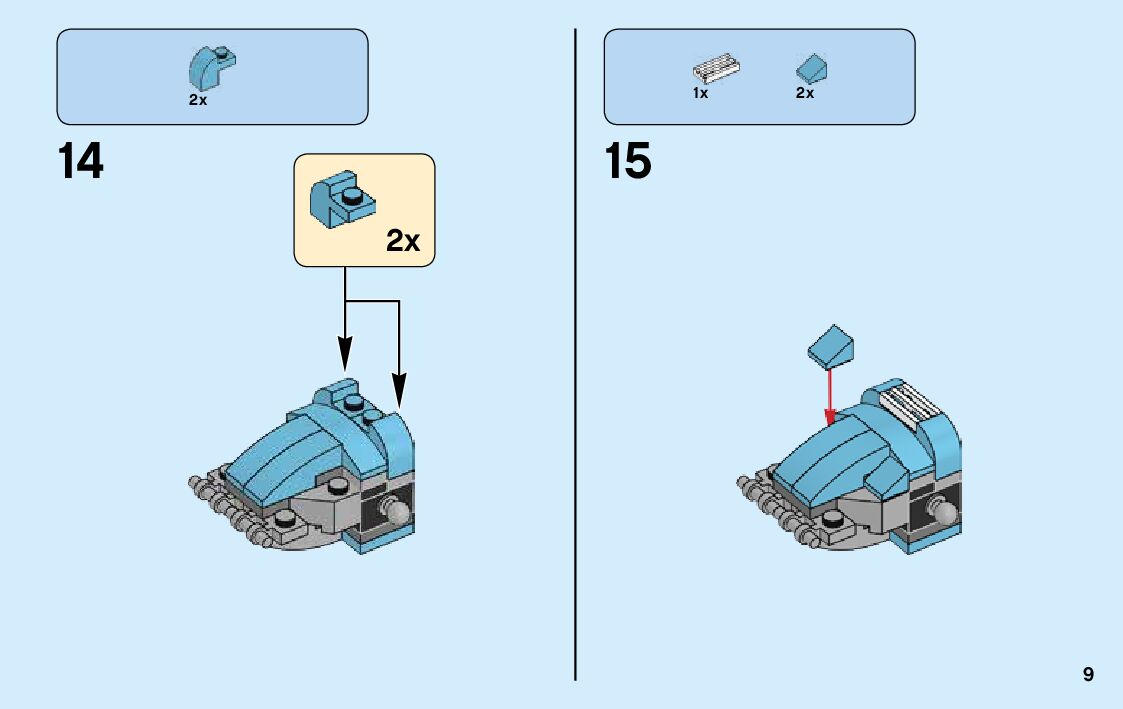 2x

14

2x

1x

2x

15

9