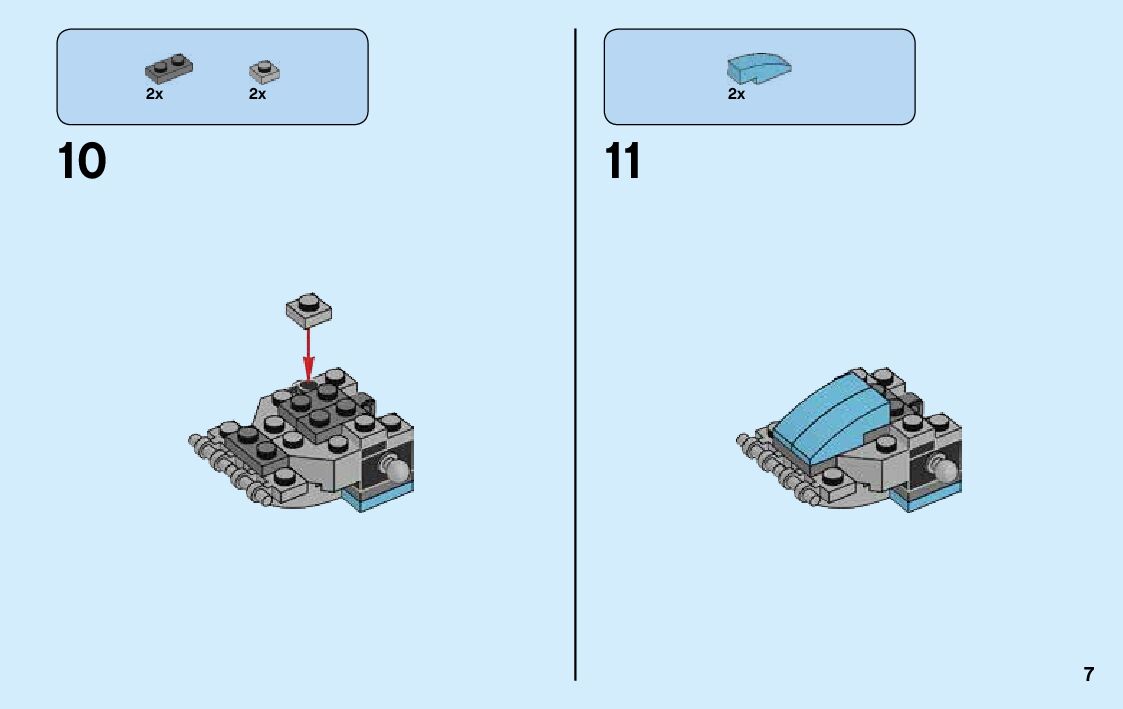 2x 2x

10

2x

11

7