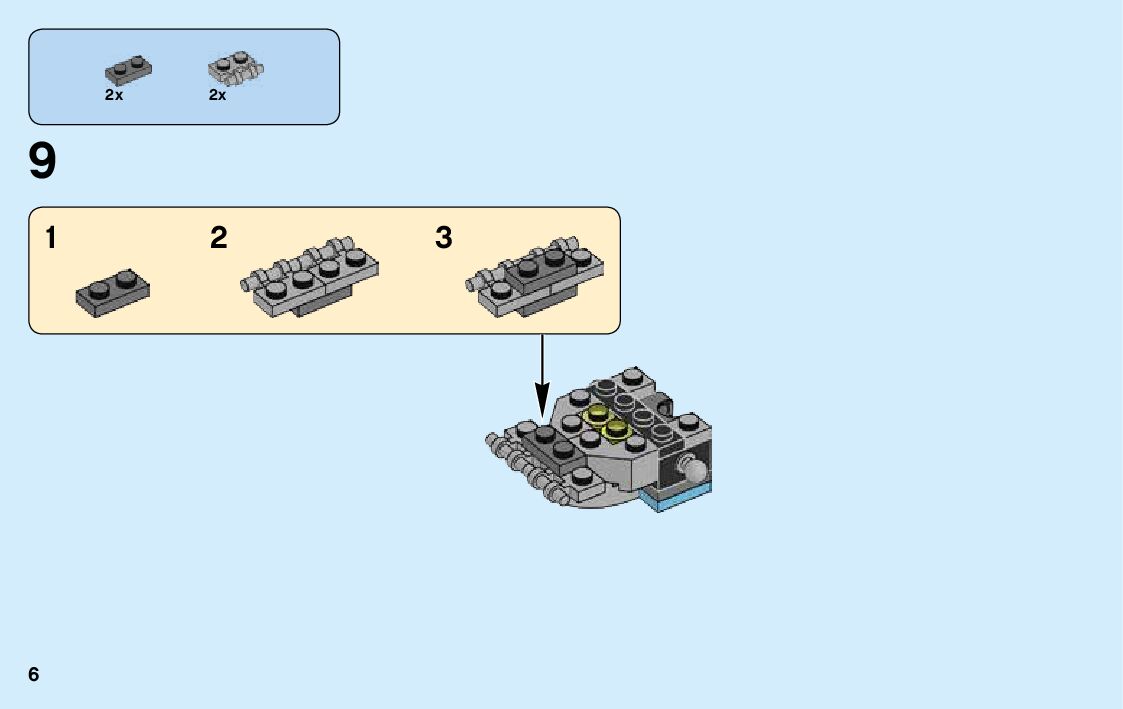 2x
2x

9

1
2
3

6