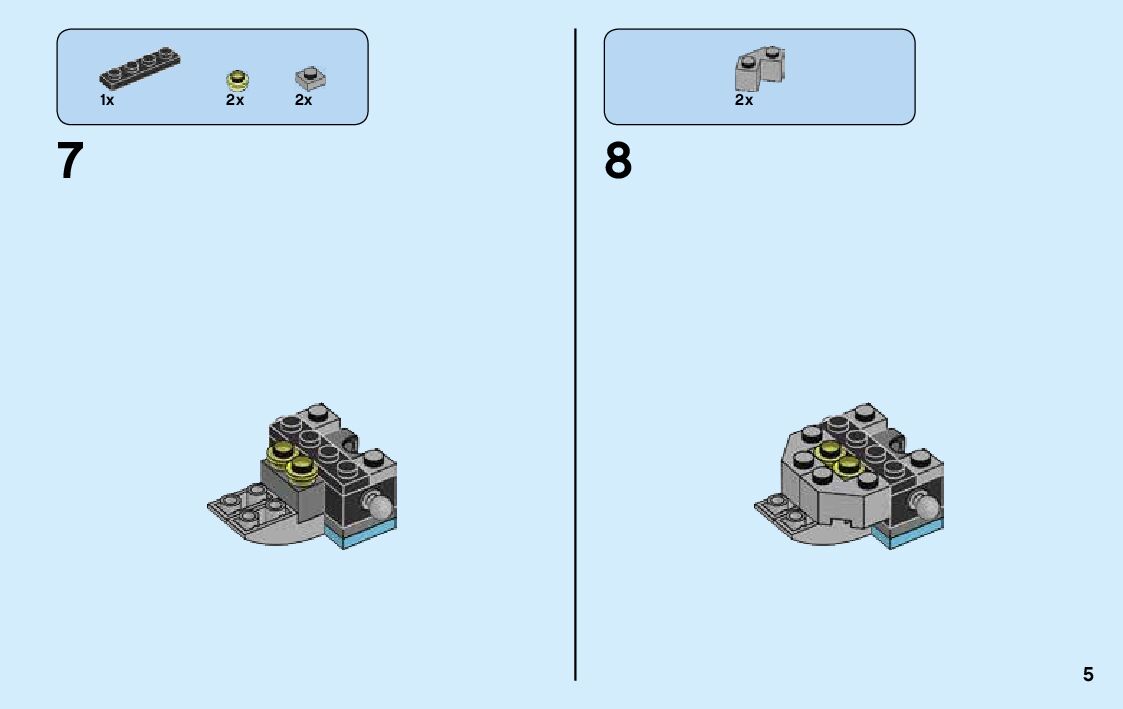 1x 2x 2x

7

2x

8

5