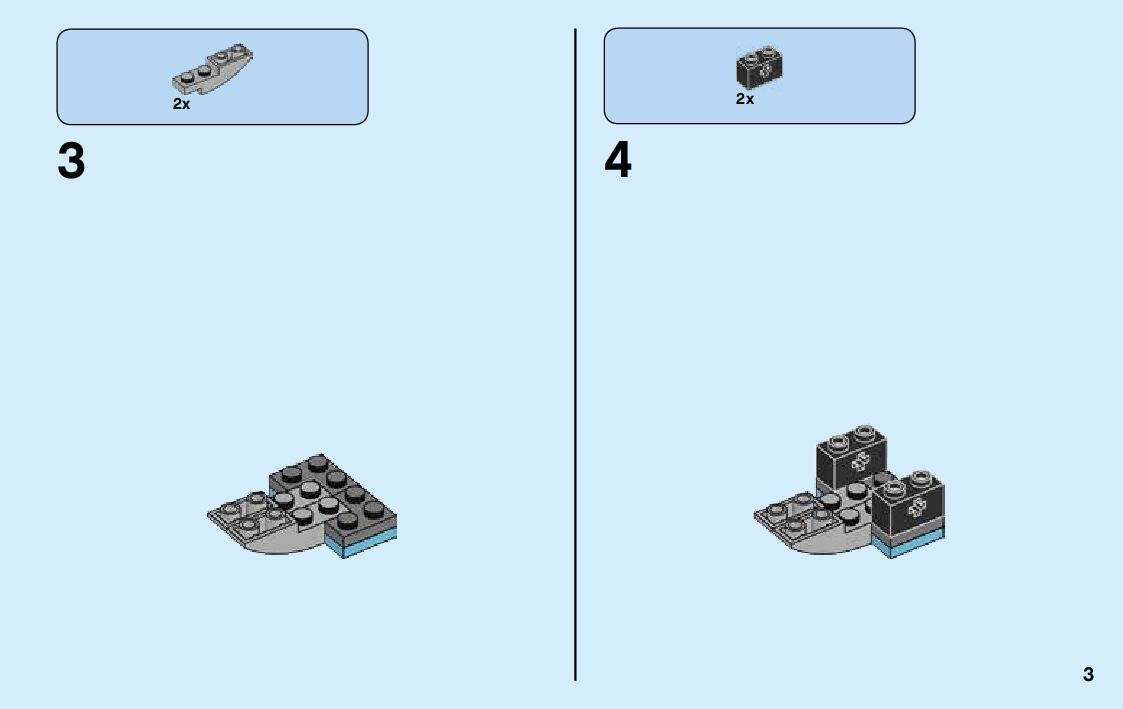 2x

3

2x

4

3