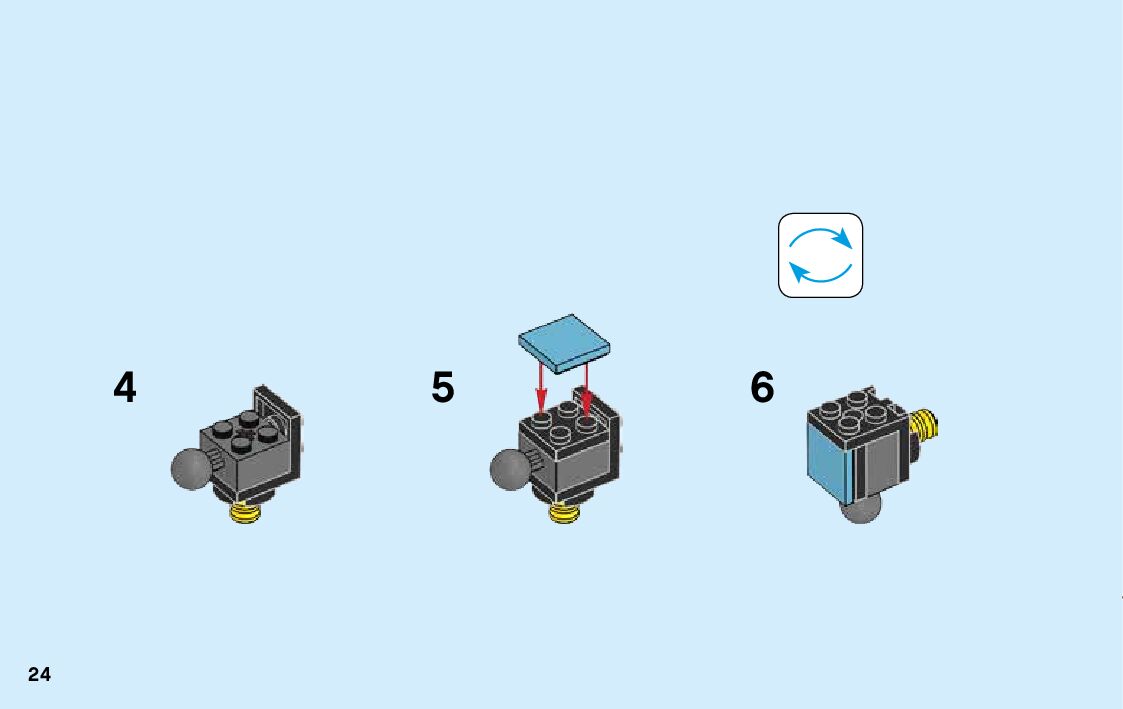 4

5

6

24