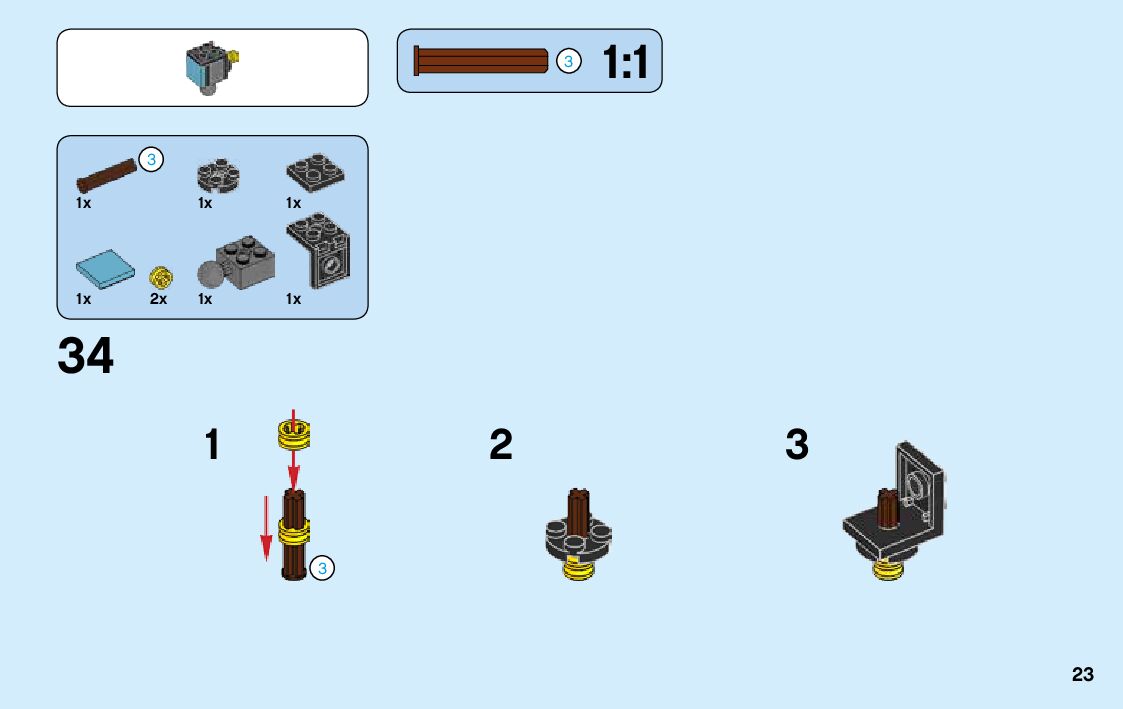 3 1:1

3
1x 1x 1x
1x 2x 1x 1x

34

1

3

2

3

23