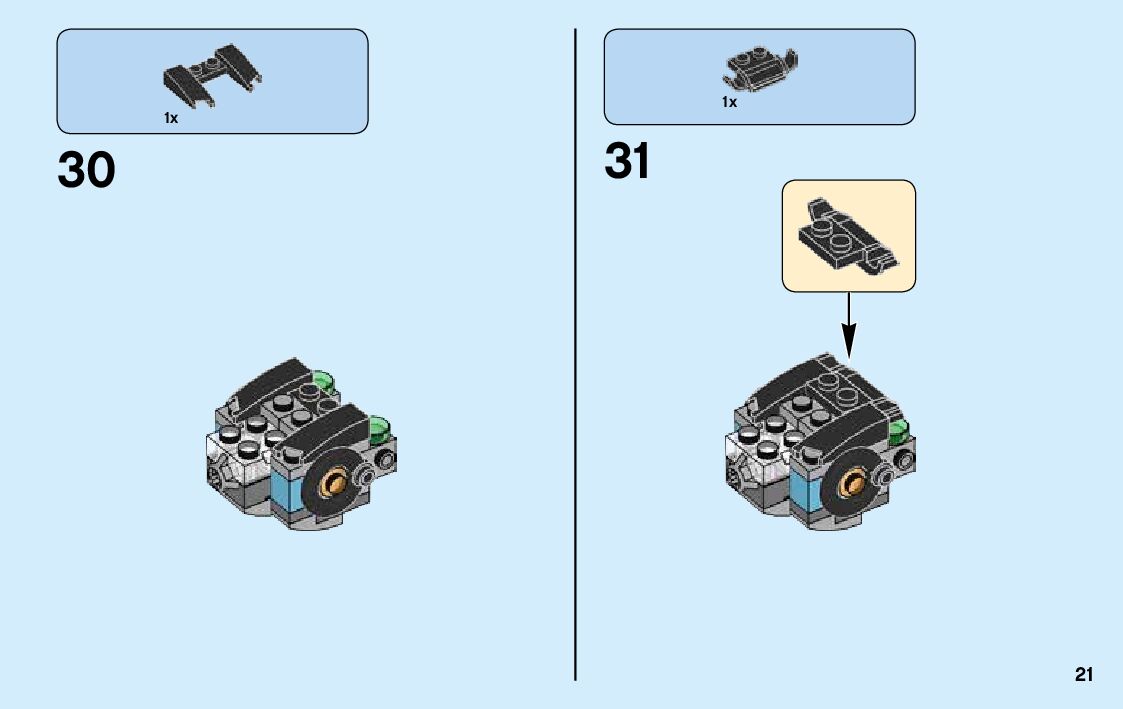 1x

30

1x

31

21