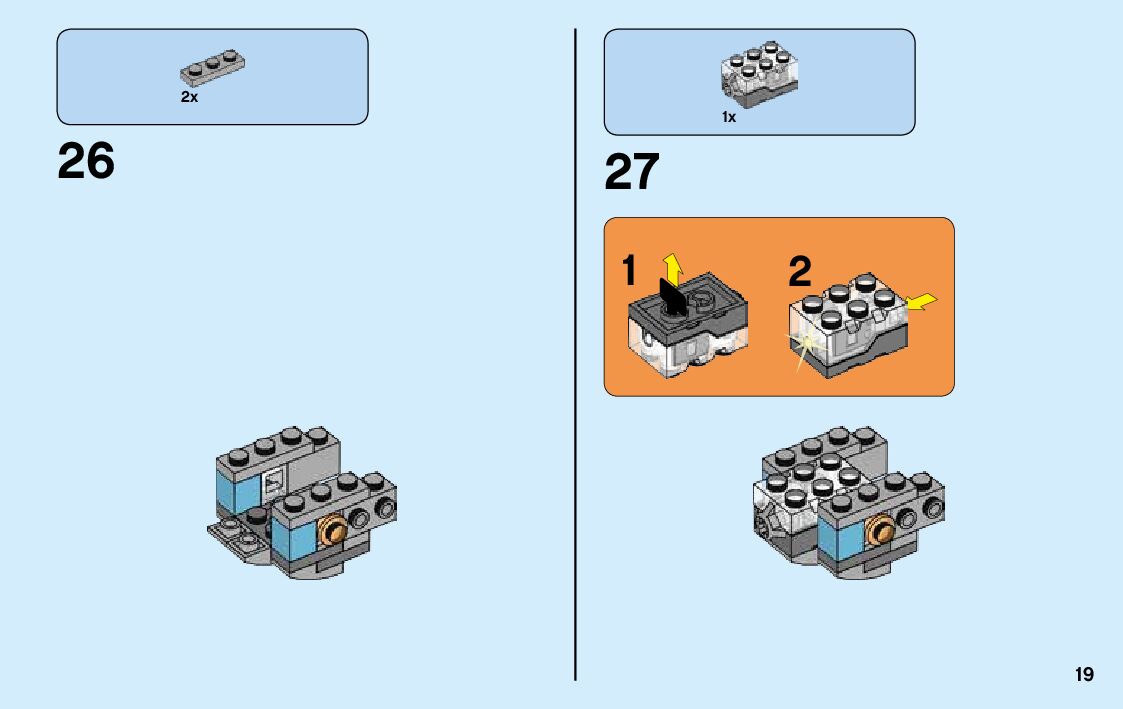 2x

26

1x

27

1

2

19