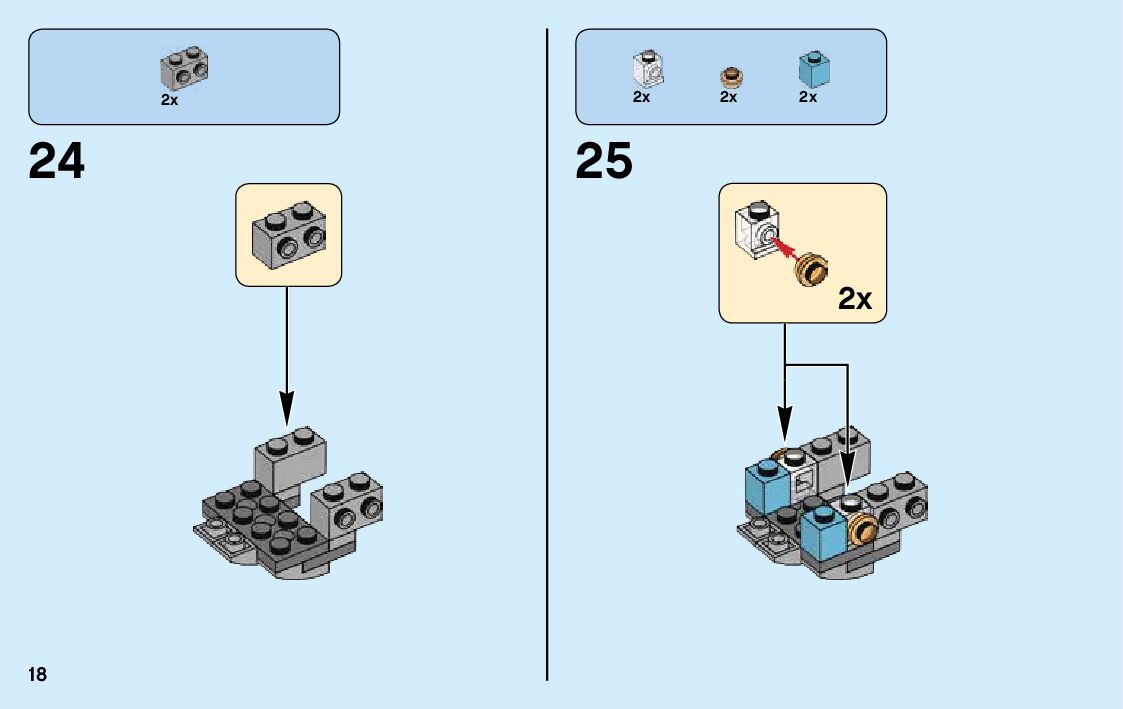 2x

24

2x 2x 2x

25

2x

18