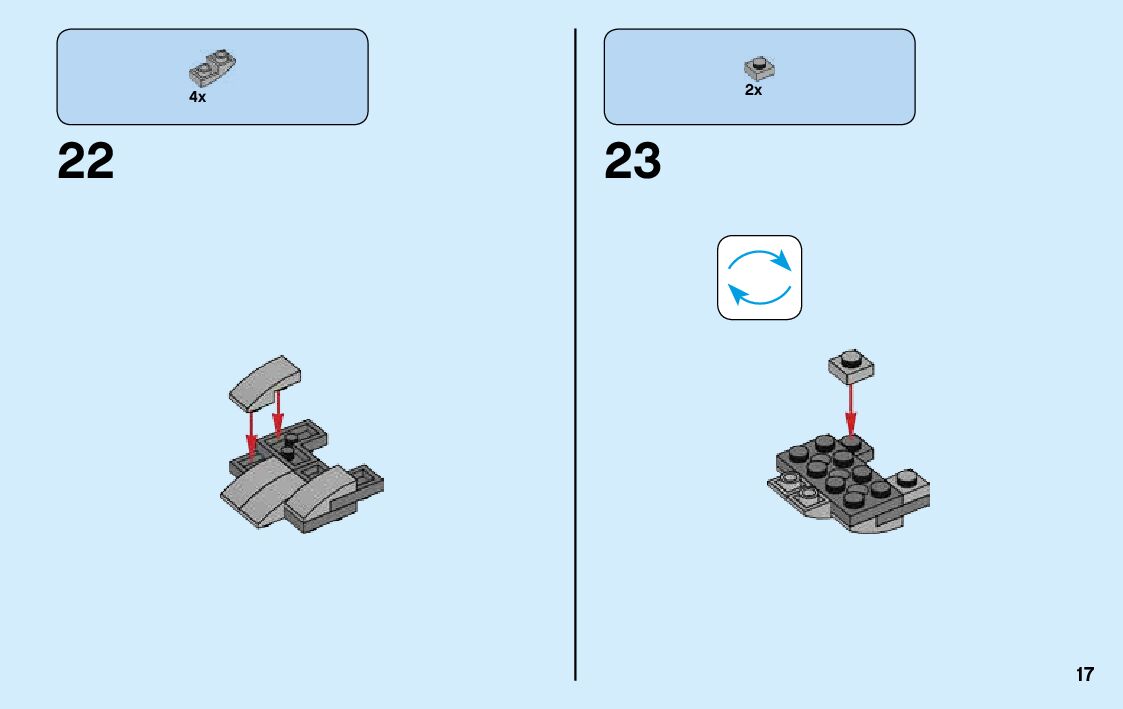 4x

22

2x

23

17