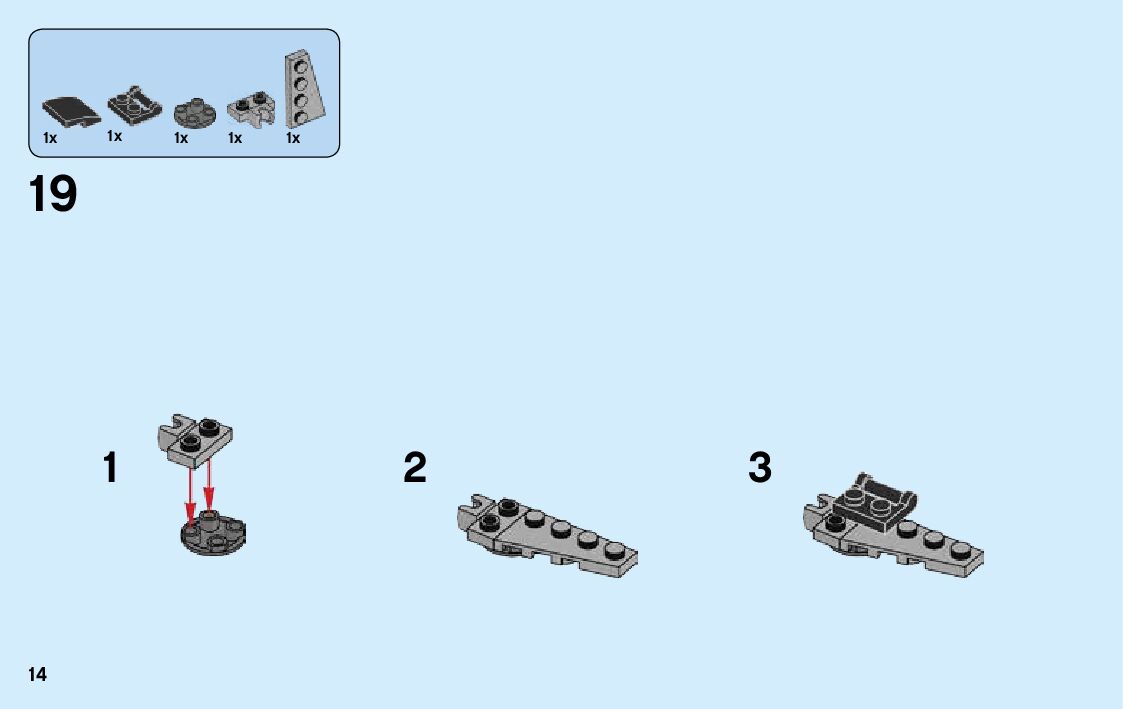 1x 1x 1x 1x 1x

19

1

2

3

14