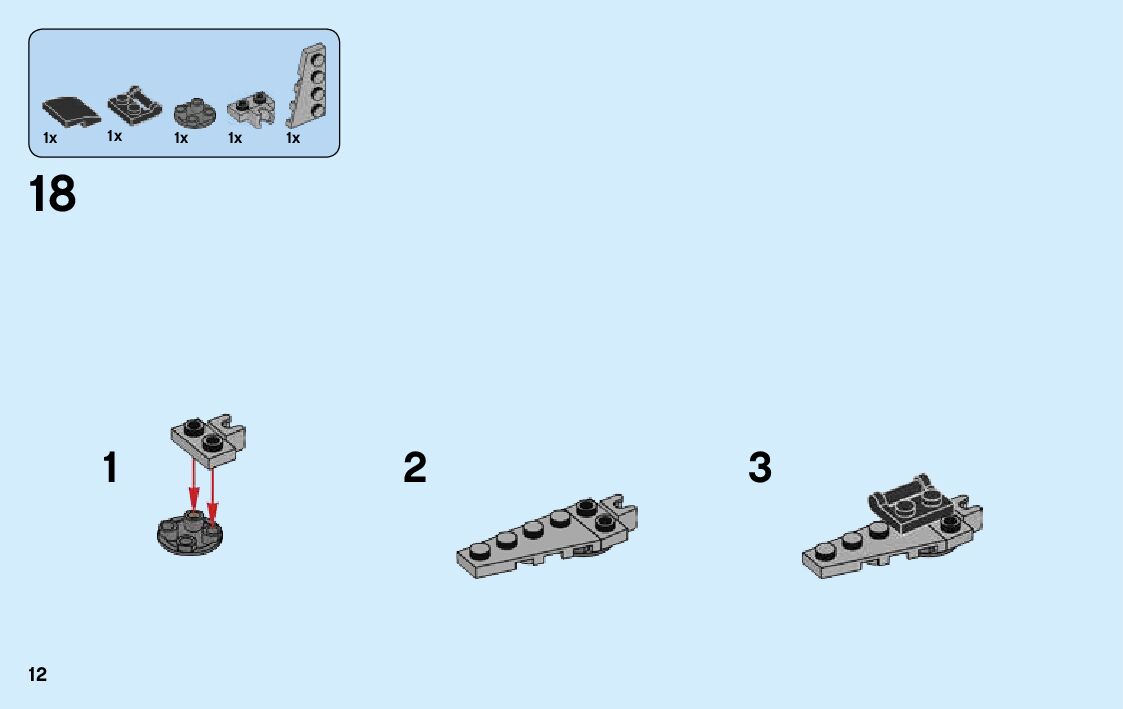 1x 1x 1x 1x 1x

18

1

2

3

12