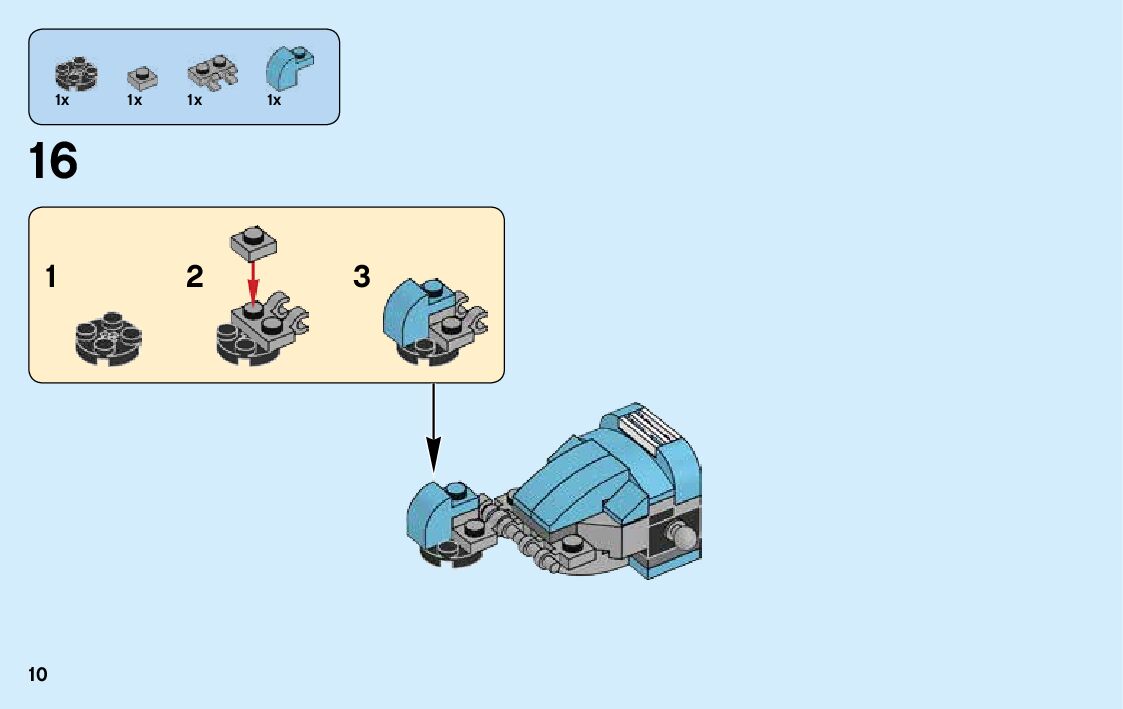 1x 1x 1x 1x

16

1 2 3

10