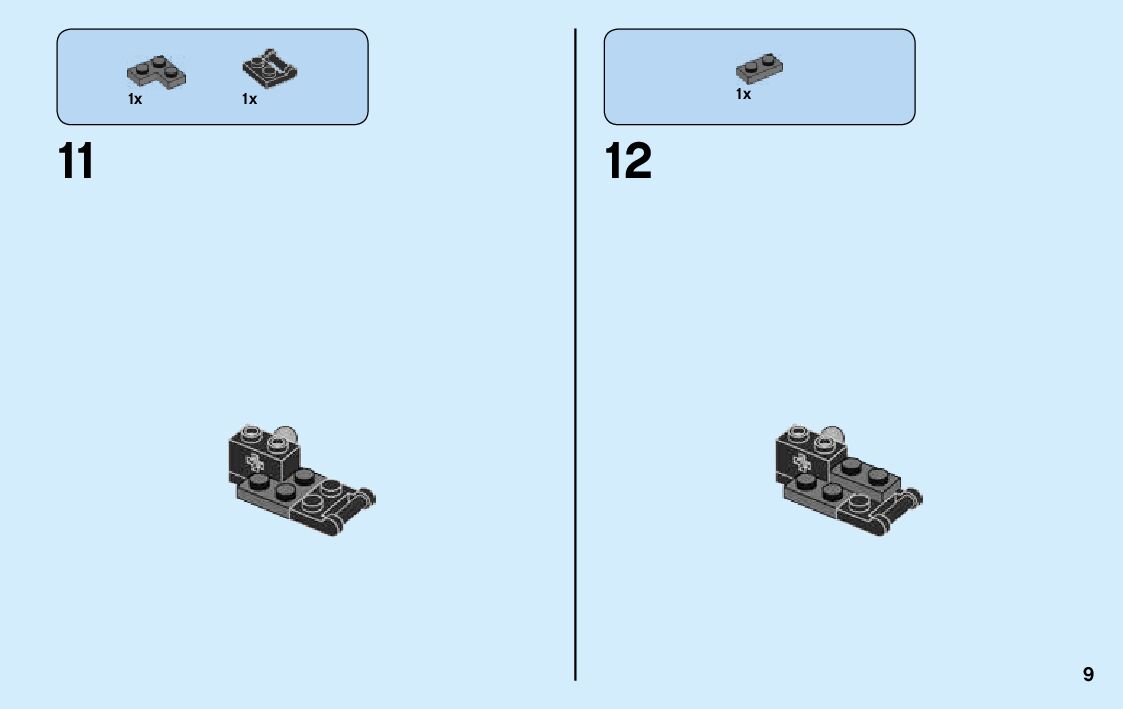 1x 1x

11

1x

12

9