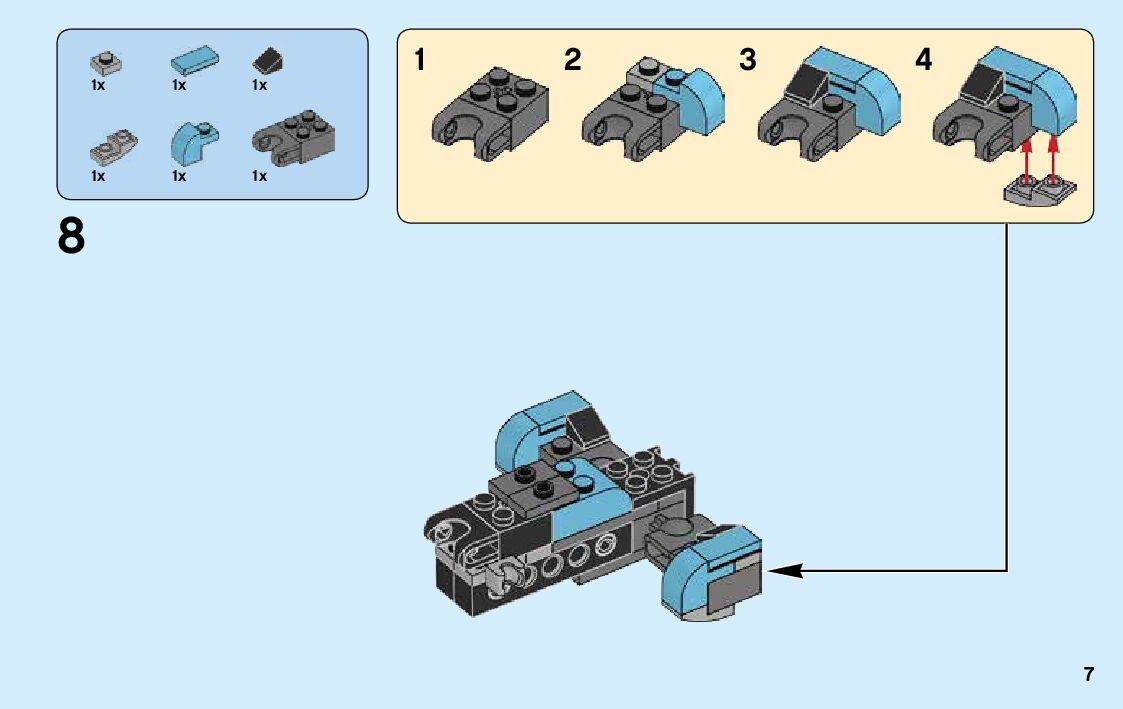 1x 1x 1x

1x 1x 1x

8

1 2 3 4

7