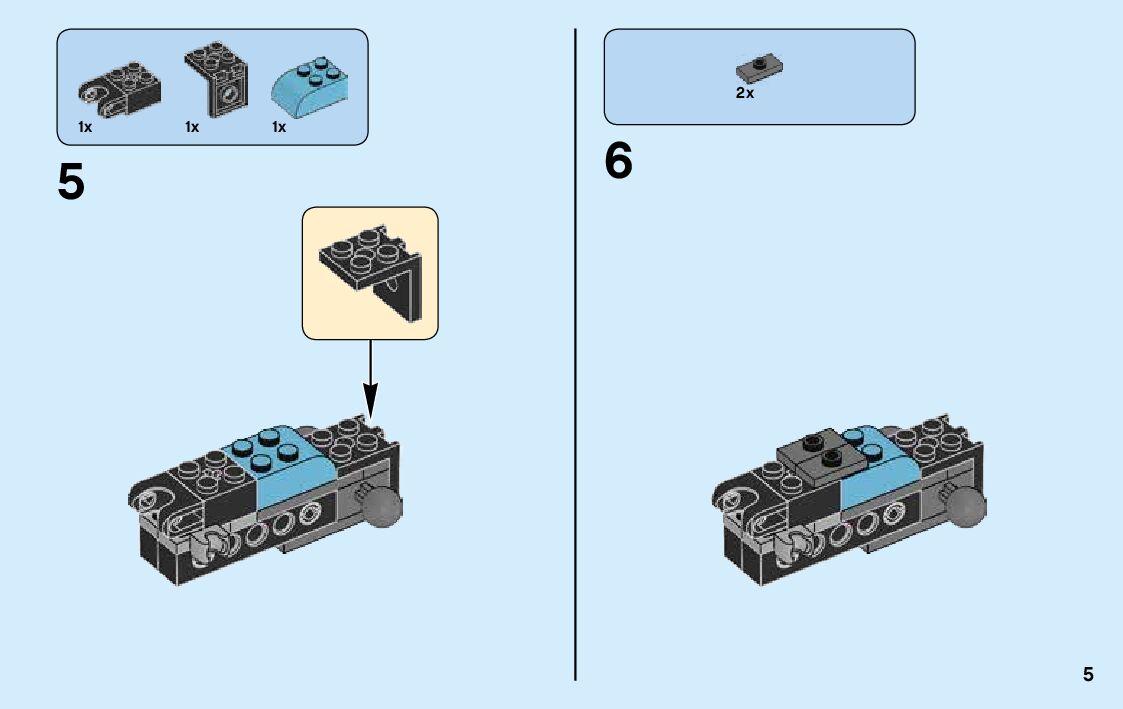 1x 1x 1x

5

2x

6

5