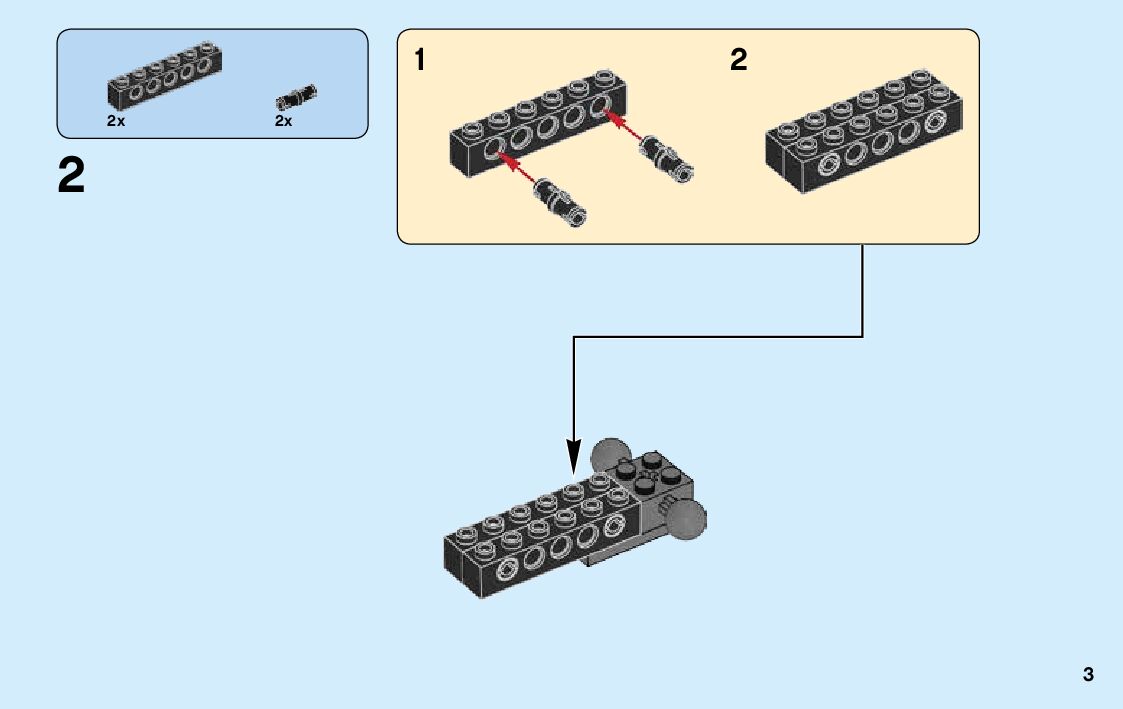 2x
2x

2

1

2

3