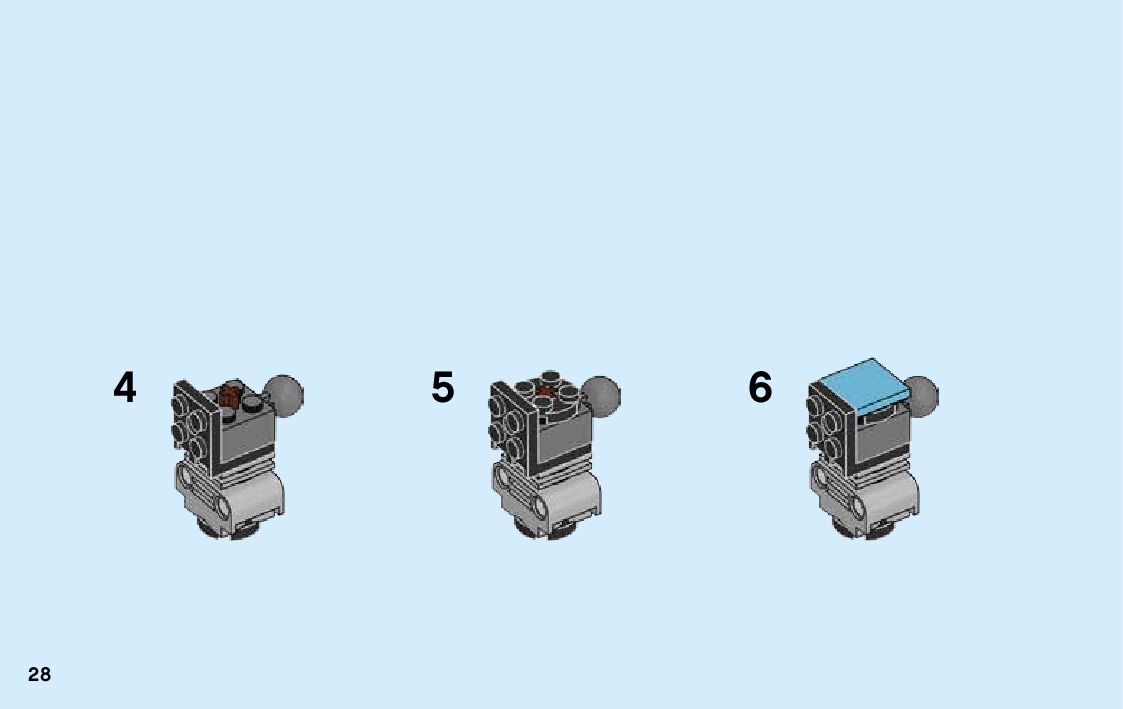 4

5

6

28