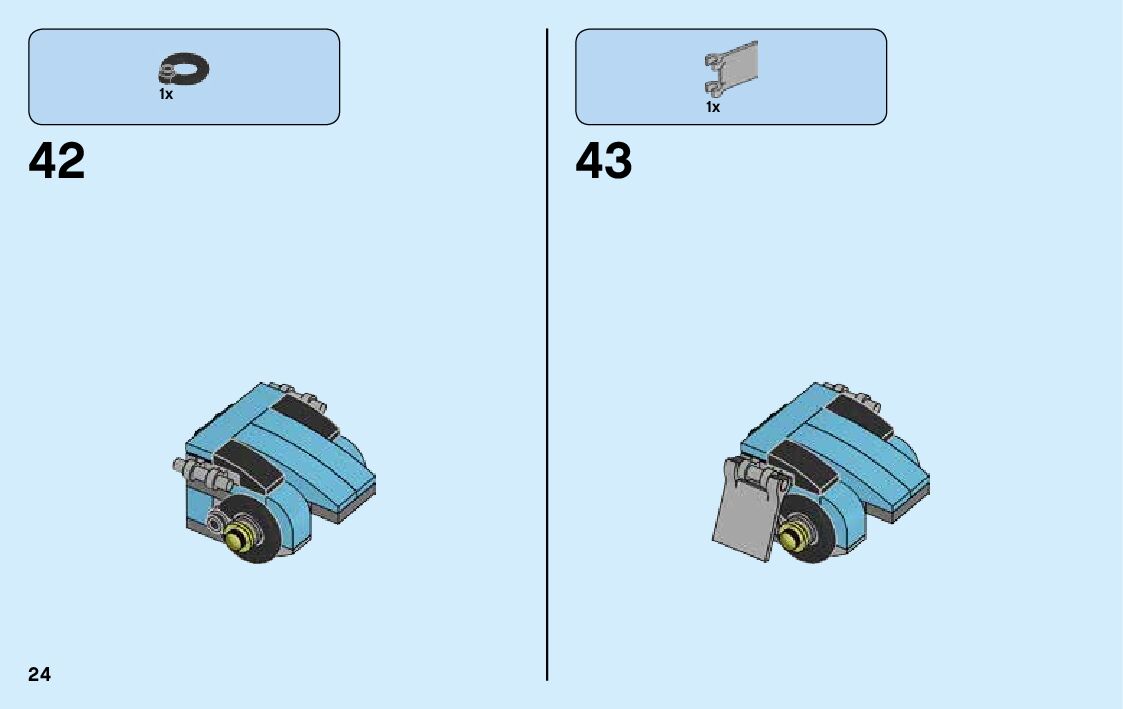 1x

42

1x

43

24