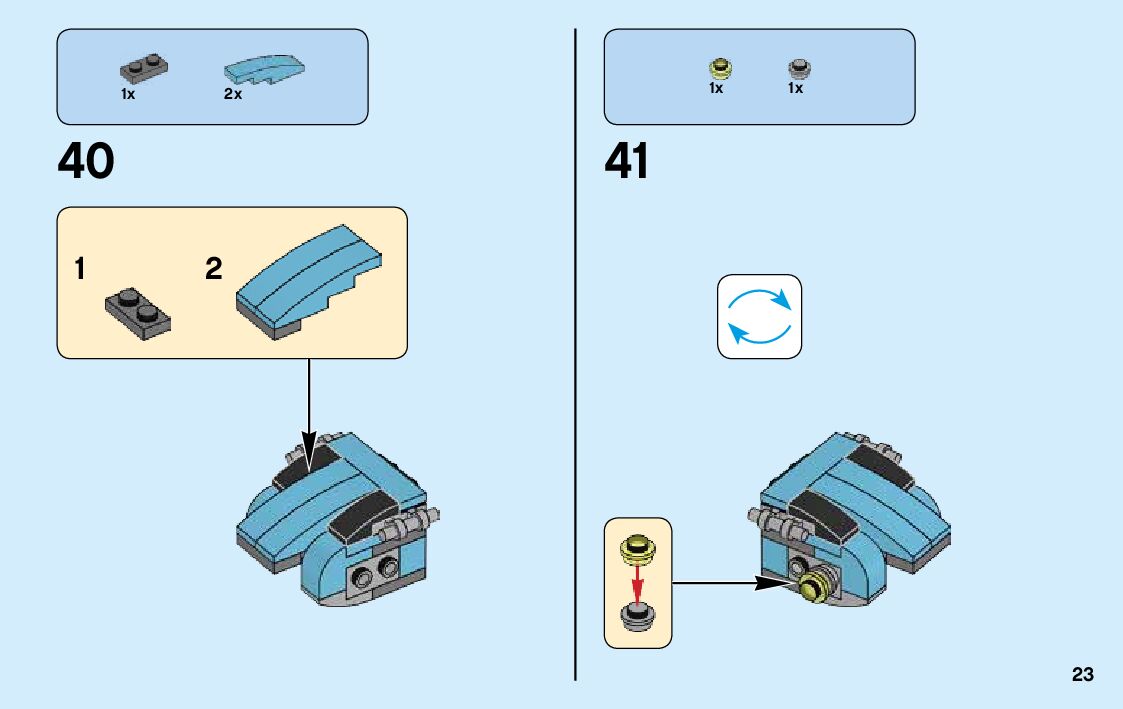 1x 2x

40

1 2

1x 1x

41

23