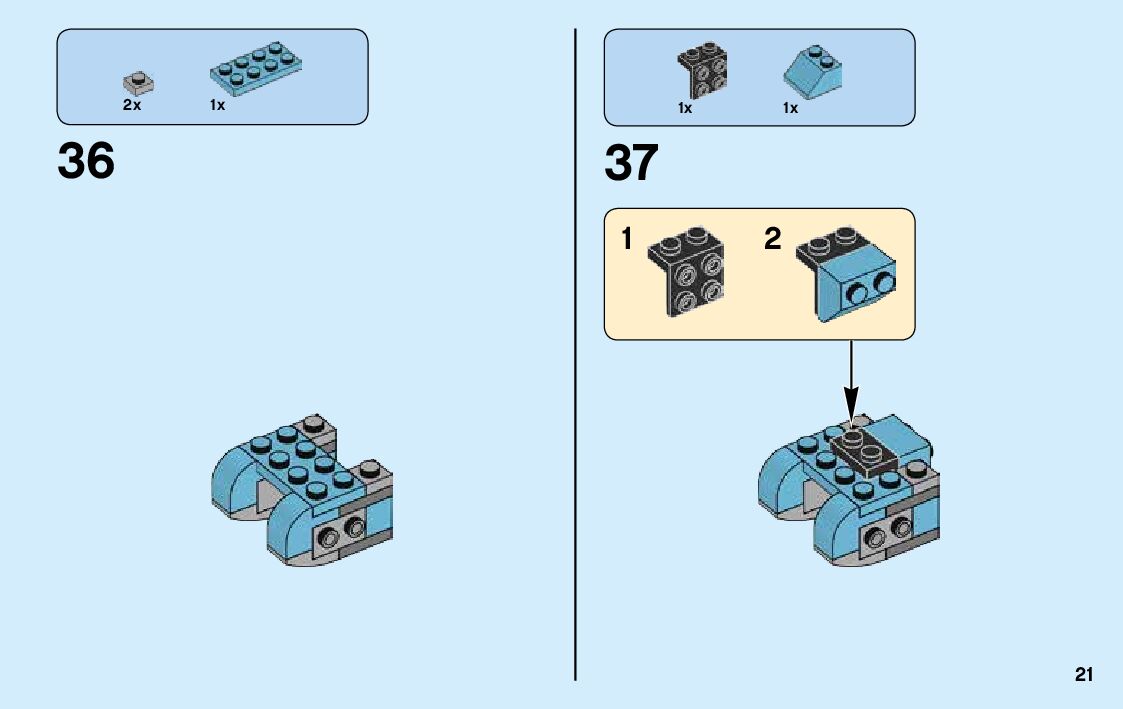 2x 1x

36

1x 1x

37

1 2

21