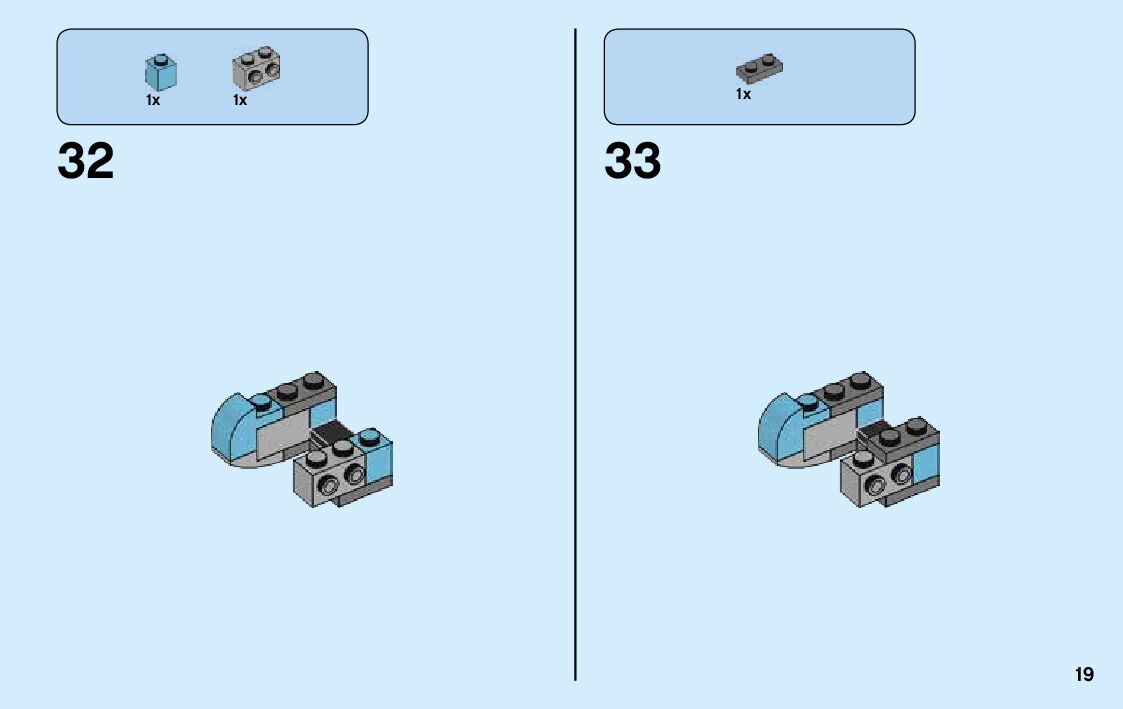 1x 1x

32

1x

33

19