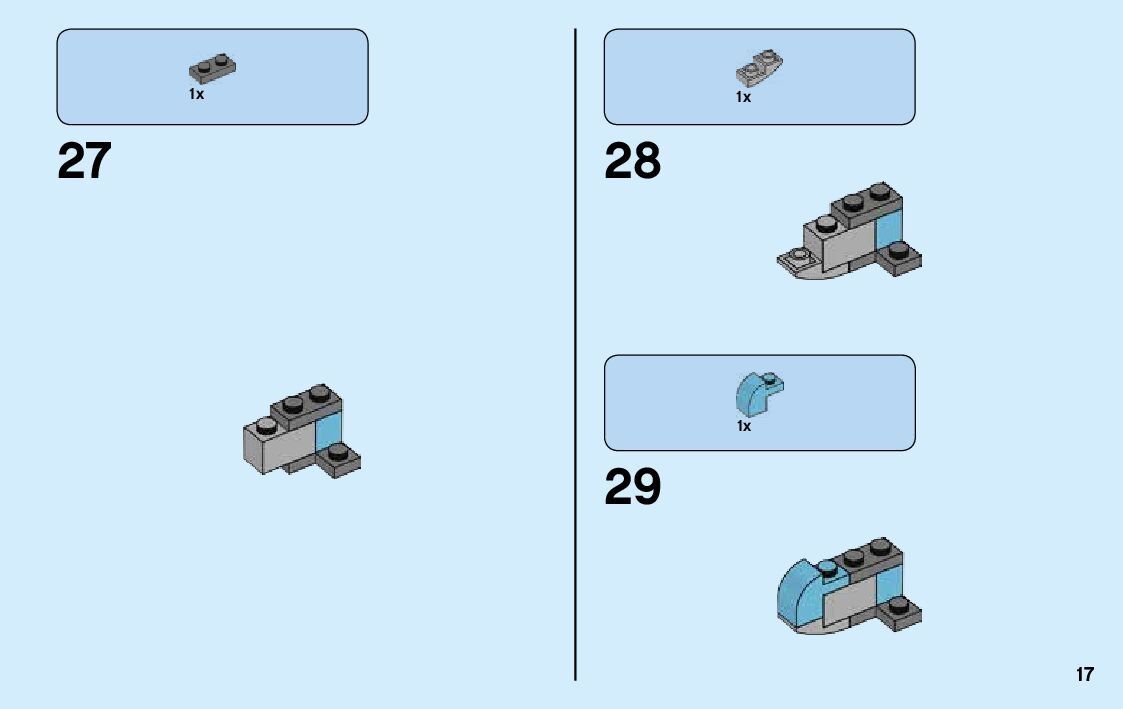 1x

27

1x

28

1x

29

17