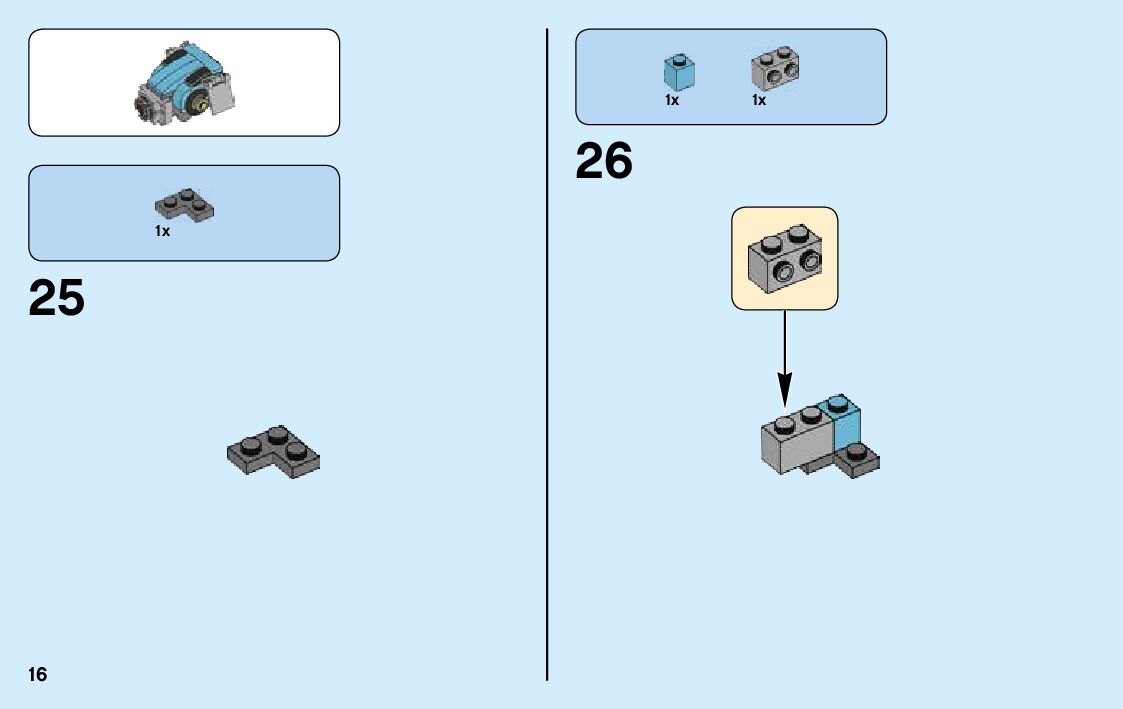 1x

25

16

1x

1x

26